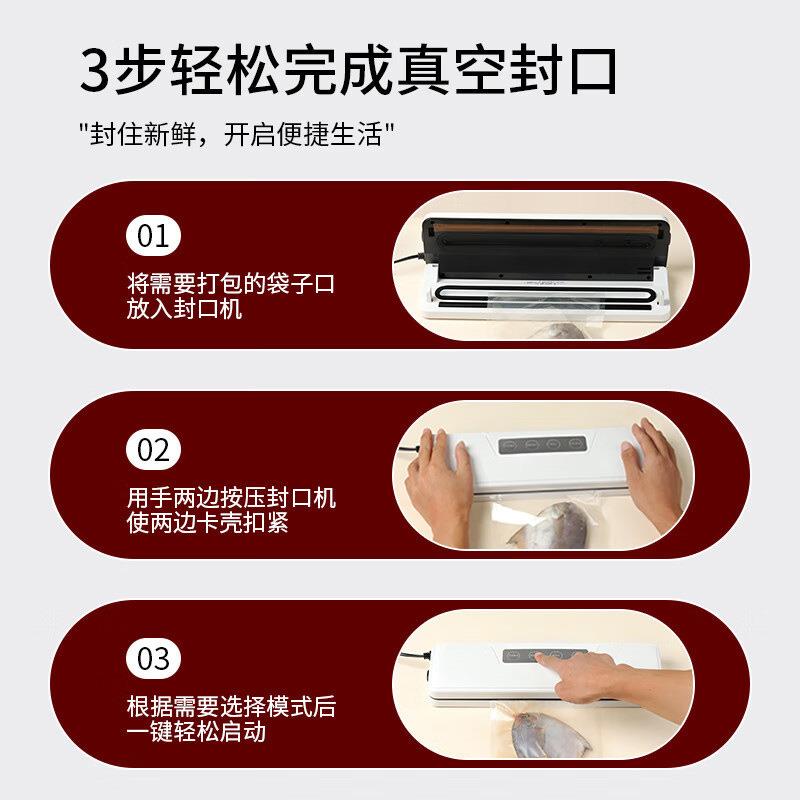 3步轻松完成真空封口

"封住新鲜，开启便捷生活"

01

将需要打包的袋子口放入封口机

02

用手两边按压封口机使两边卡壳扣紧

03

根据需要选择模式后一键轻松启动