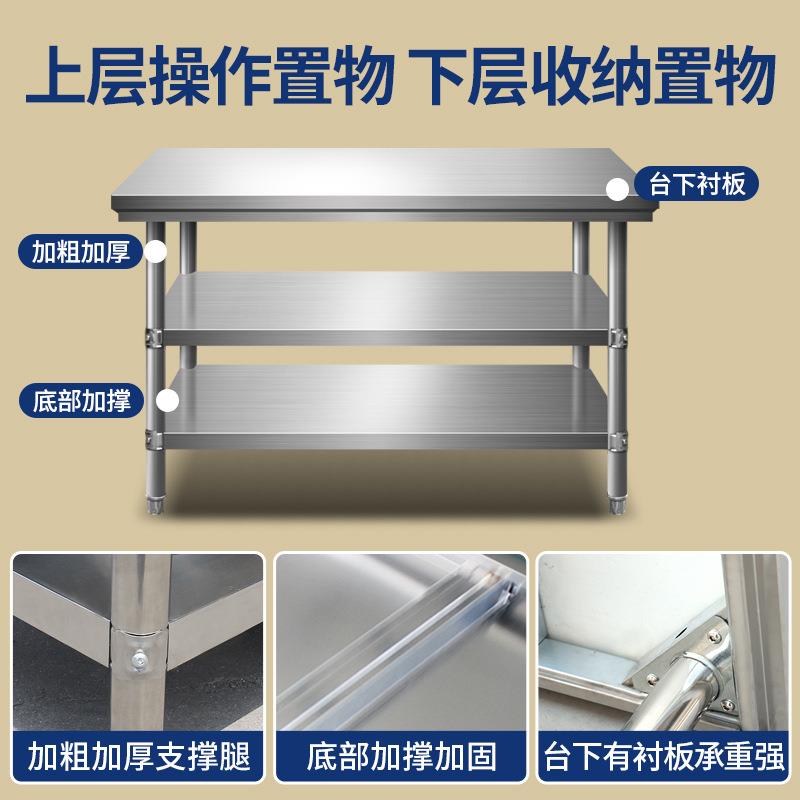 上层操作置物 下层收纳置物

台下衬板

加粗加厚

底部加撑

加粗加厚支撑腿

底部加撑加固

台下有衬板承重强