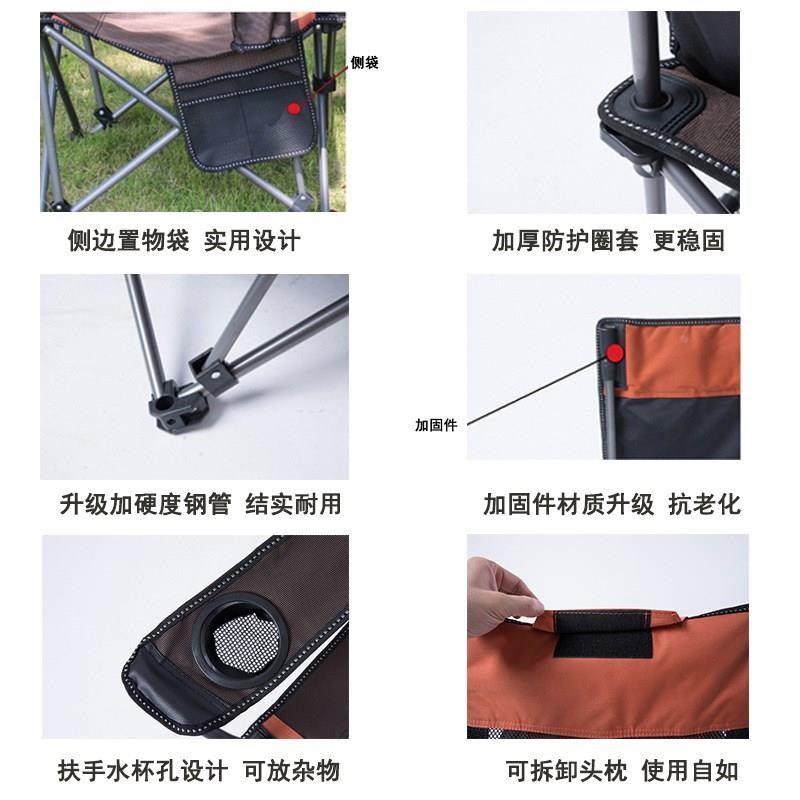 侧袋

侧边置物袋 实用设计

加厚防护圈套 更稳固

升级加硬度钢管 结实耐用

加固件

加固件材质升级 抗老化

扶手水杯孔设计 可放杂物

可拆卸头枕 使用自如