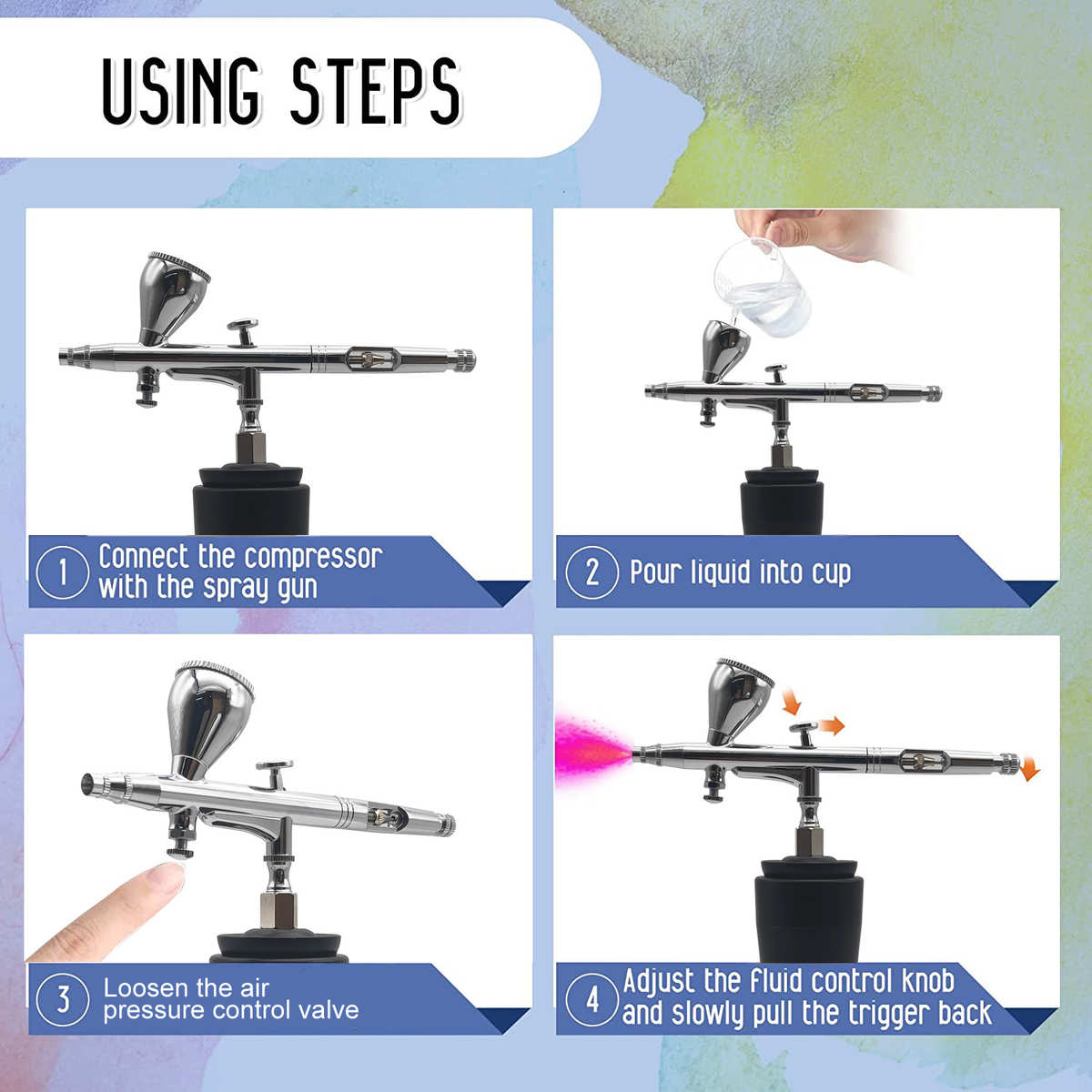 USING STEPS

1 Connect the compressor with the spray gun

2 Pour liquid into cup

3 Loosen the air pressure control valve

4 Adjust the fluid control knob and slowly pull the trigger back