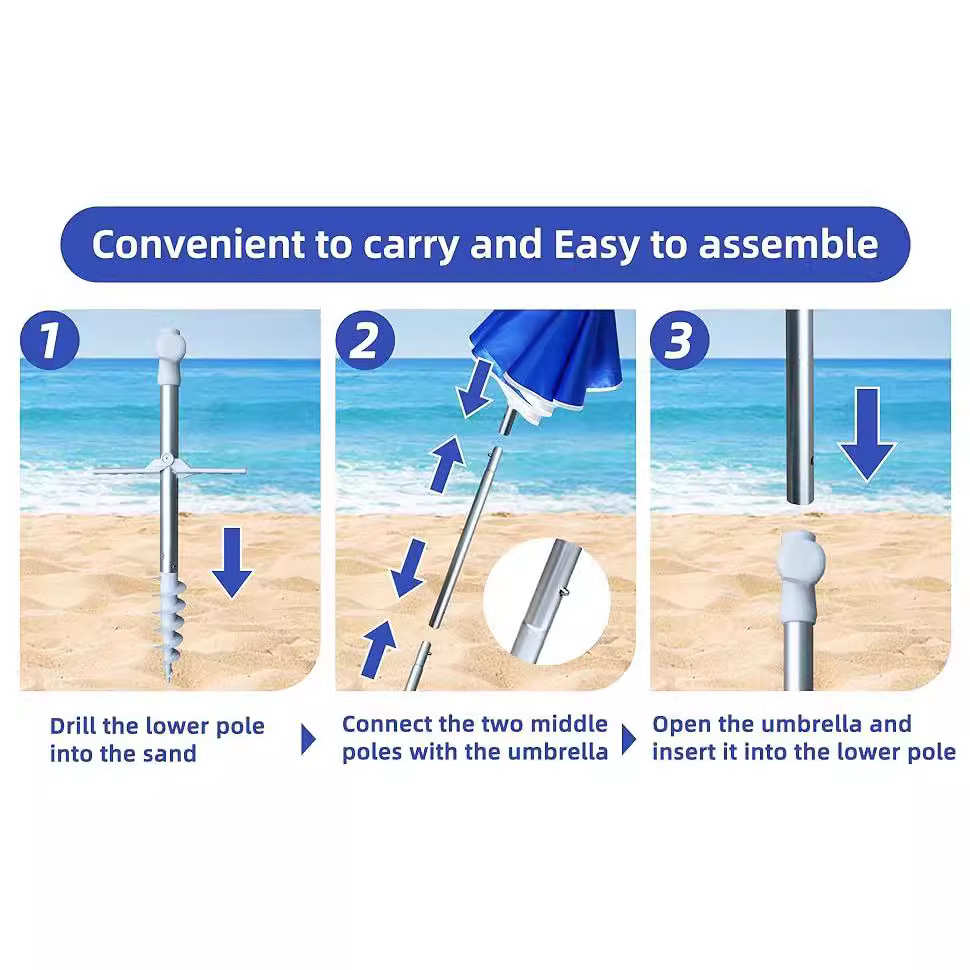 Convenient to carry and Easy to assemble

1

2

3

Drill the lower pole into the sand

Connect the two middle poles with the umbrella

Open the umbrella and insert it into the lower pole