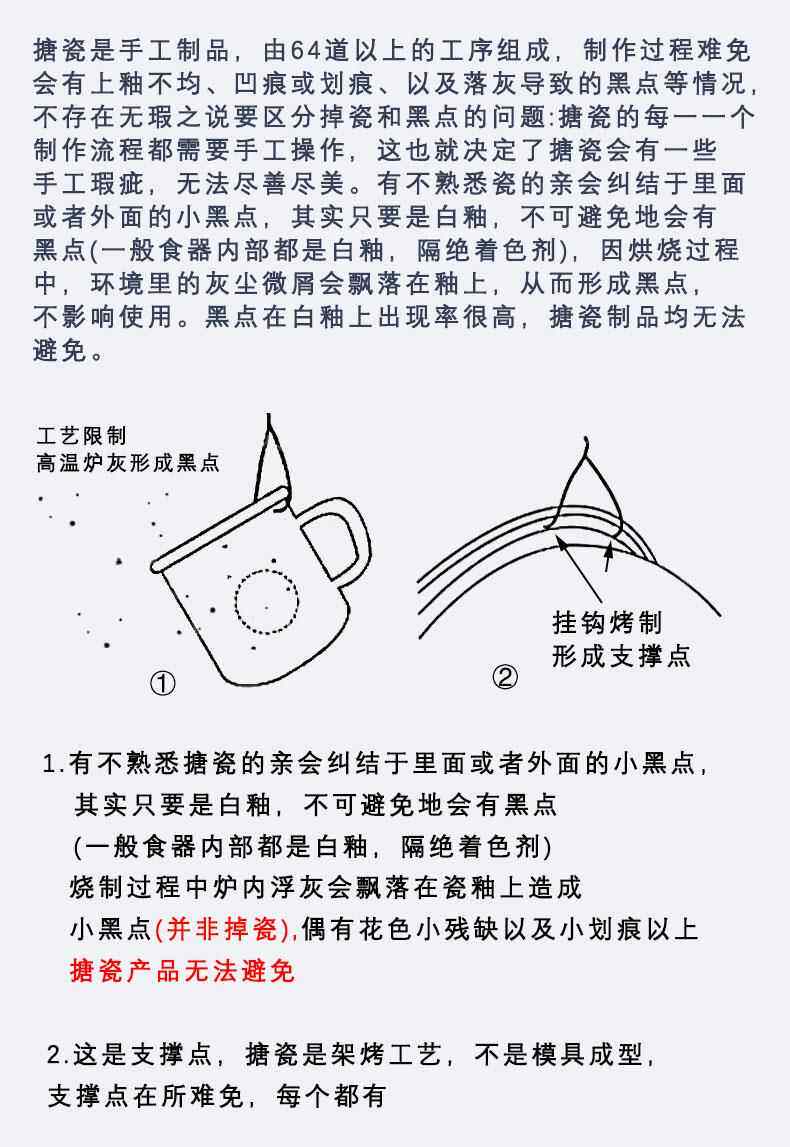 搪瓷是手工制品，由64道以上的工序组成，制作过程难免会有上釉不均、凹痕或划痕、以及落灰导致的黑点等情况，不存在无瑕之说要区分掉瓷和黑点的问题:搪瓷的每一一个制作流程都需要手工操作，这也就决定了搪瓷会有一些手工瑕疵，无法尽善尽美。有不熟悉瓷的亲会纠结于里面或者外面的小黑点，其实只要是白釉，不可避免地会有黑点(一般食器内部都是白釉，隔绝着色剂)，因烘烧过程中，环境里的灰尘微屑会飘落在釉上，从而形成黑点，不影响使用。黑点在白釉上出现率很高，搪瓷制品均无法避免。

工艺限制
高温炉灰形成黑点

①

挂钩烤制
形成支撑点

②

1.有不熟悉搪瓷的亲会纠结于里面或者外面的小黑点，
其实只要是白釉，不可避免地会有黑点
(一般食器内部都是白釉，隔绝着色剂)
烧制过程中炉内浮灰会飘落在瓷釉上造成
小黑点(并非掉瓷),偶有花色小残缺以及小划痕以上
搪瓷产品无法避免

2.这是支撑点，搪瓷是架烤工艺，不是模具成型，
支撑点在所难免，每个都有