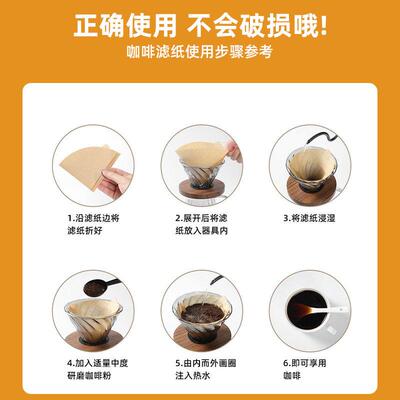 正确使用 不会破损哦!
咖啡滤纸使用步骤参考

1.沿滤纸边将滤纸折好

2.展开后将滤纸放入器具内

3.将滤纸浸湿

4.加入适量中度研磨咖啡粉

5.由内而外画圈注入热水

6.即可享用咖啡