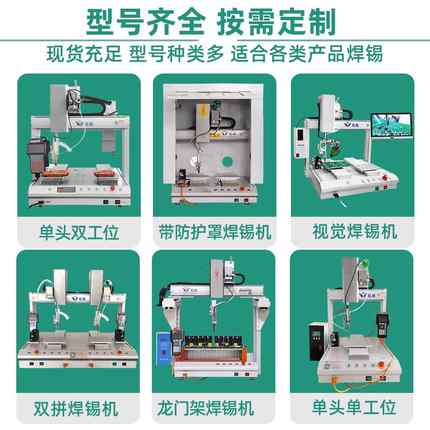 型号齐全 按需定制

现货充足 型号种类多 适合各类产品焊锡

单头双工位

带防护罩焊锡机

视觉焊锡机

双拼焊锡机

龙门架焊锡机

单头单工位