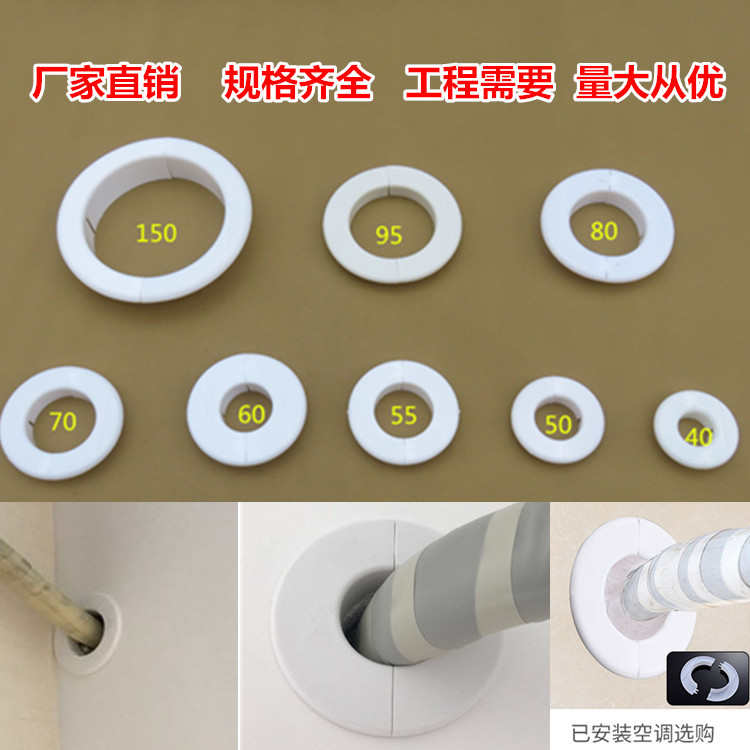 厂家直销 规格齐全 工程需要 量大从优

150

95

80

70

60

55

50

40

已安装空调选购