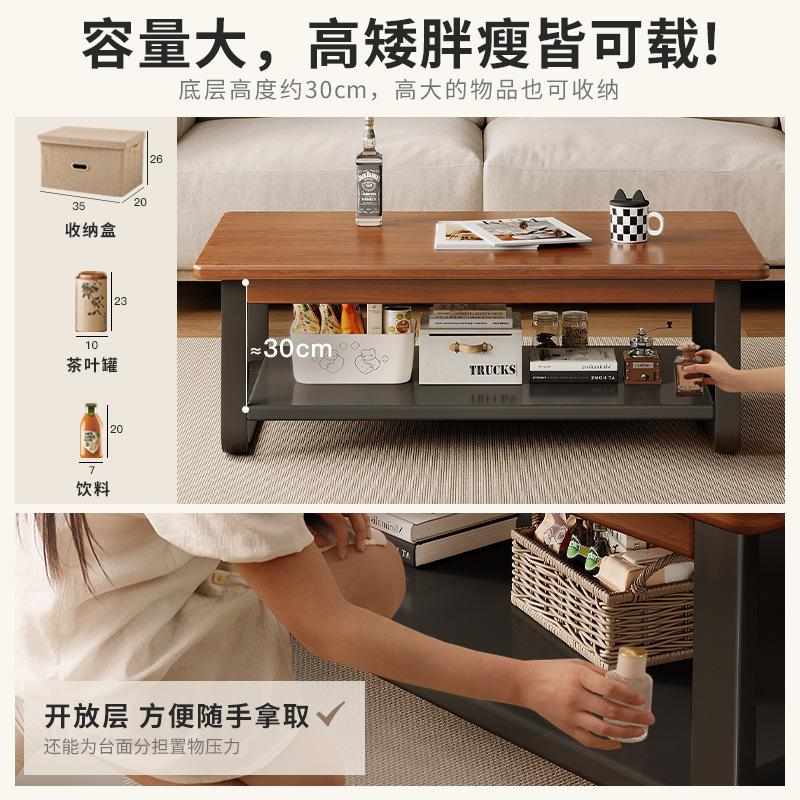 容量大，高矮胖瘦皆可载!
底层高度约30cm，高大的物品也可收纳

26
35
20
收纳盒

23
10
茶叶罐

20
7
饮料

≈30cm

TRUCKS

开放层 方便随手拿取 ✓
还能为台面分担置物压力