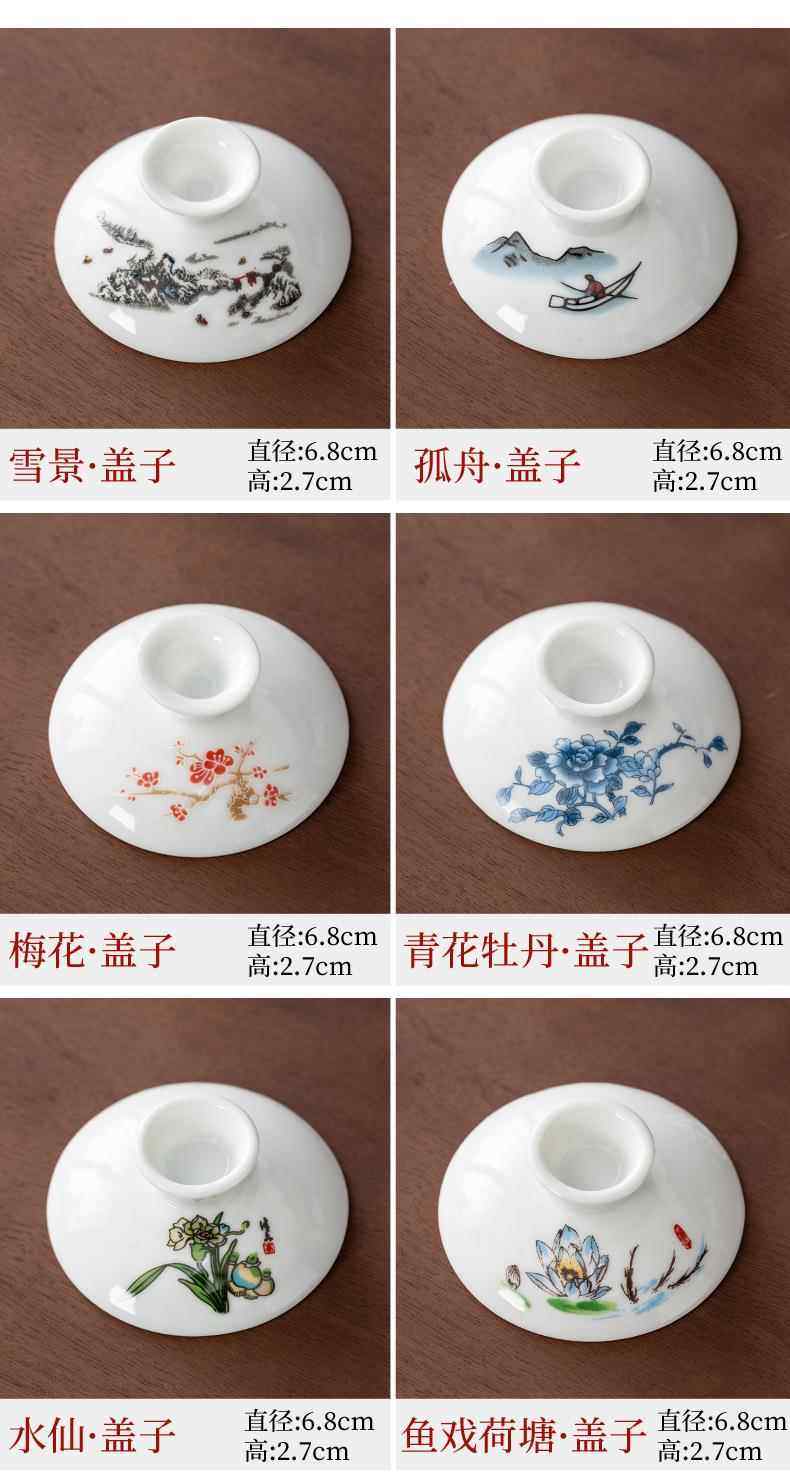 雪景·盖子
直径:6.8cm
高:2.7cm

孤舟·盖子
直径:6.8cm
高:2.7cm

梅花·盖子
直径:6.8cm
高:2.7cm

青花牡丹·盖子
直径:6.8cm
高:2.7cm

水仙·盖子
直径:6.8cm
高:2.7cm

鱼戏荷塘·盖子
直径:6.8cm
高:2.7cm