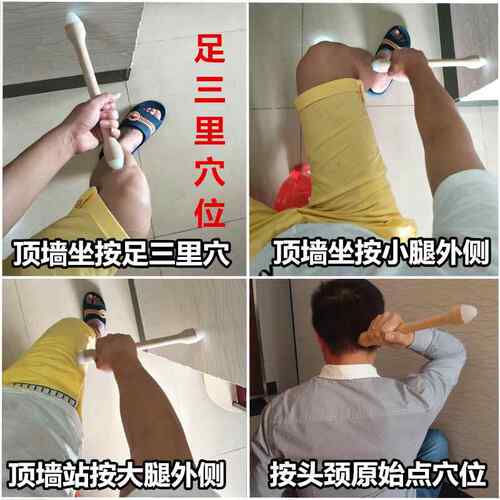 足三里穴位

顶墙坐按足三里穴

顶墙坐按小腿外侧

顶墙站按大腿外侧

按头颈原始点穴位