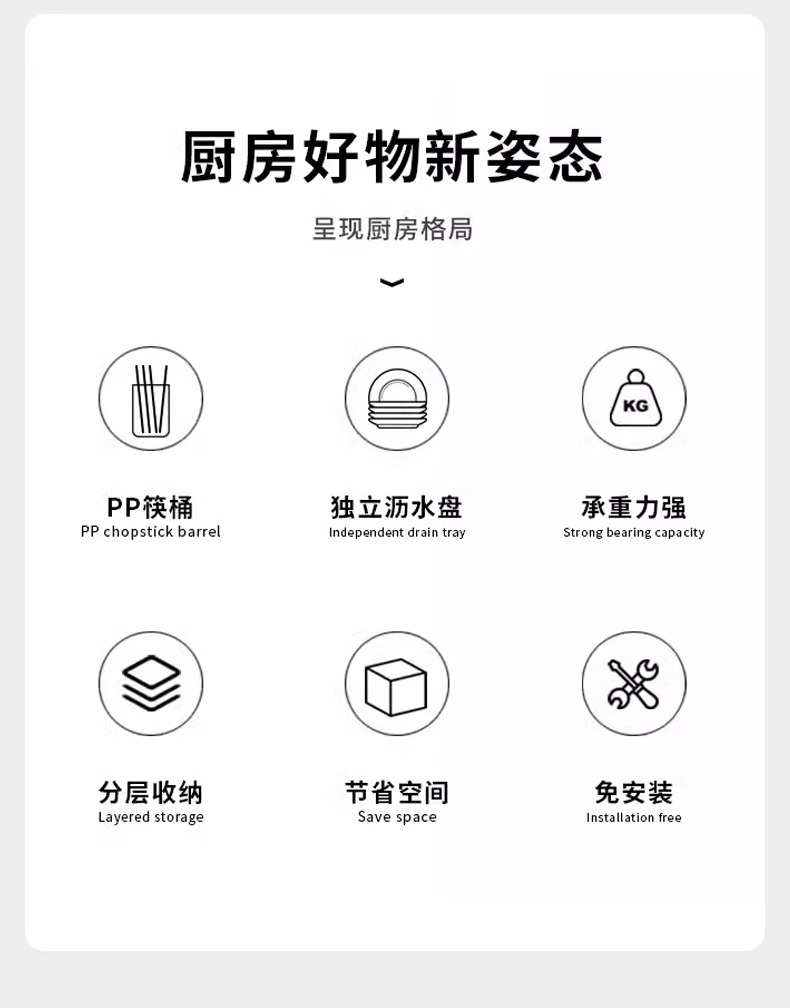 厨房好物新姿态

呈现厨房格局

KG

PP筷桶
PP chopstick barrel

独立沥水盘
Independent drain tray

承重力强
Strong bearing capacity

分层收纳
Layered storage

节省空间
Save space

免安装
Installation free