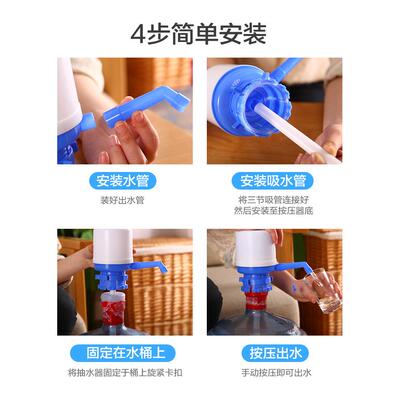 4步简单安装

安装水管

装好出水管

安装吸水管

将三节吸管连接好
然后安装至按压器底

固定在水桶上

将抽水器固定于桶上旋紧卡扣

按压出水

手动按压即可出水