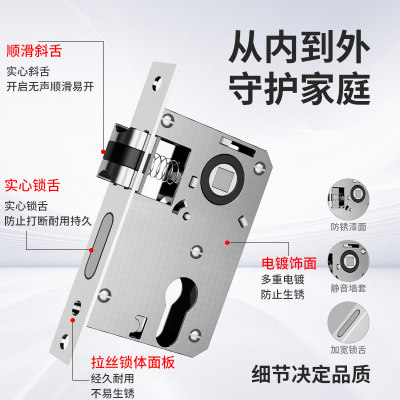 从内到外
守护家庭

顺滑斜舌
实心斜舌
开启无声顺滑易开

实心锁舌
实心锁舌
防止打断耐用持久

电镀饰面
多重电镀
防止生锈

拉丝锁体面板
经久耐用
不易生锈

防锈漆面

静音墙套

加宽锁舌

细节决定品质