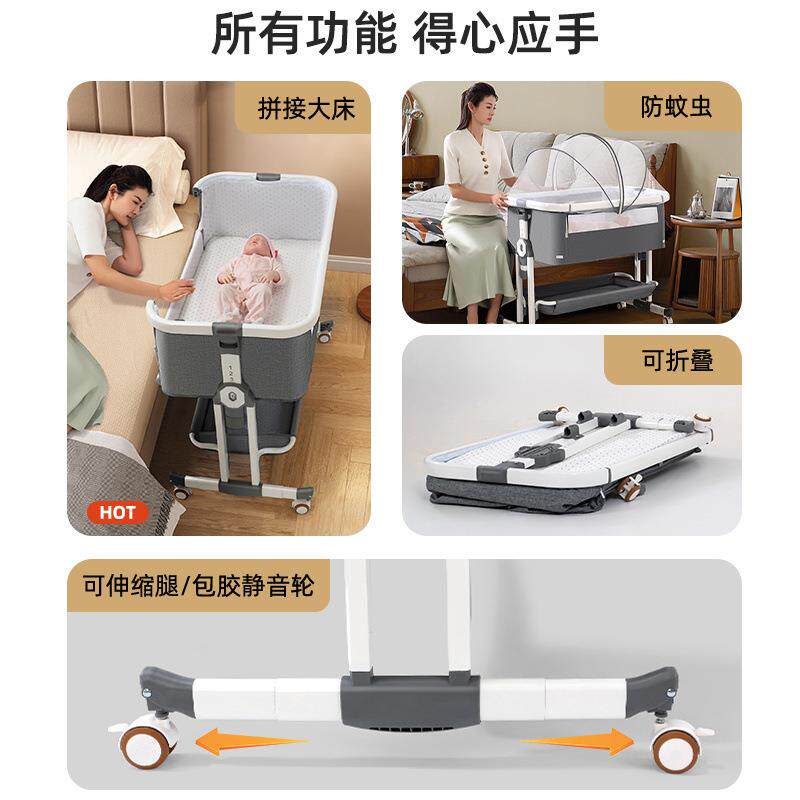 所有功能 得心应手

拼接大床

HOT

防蚊虫

可折叠

可伸缩腿/包胶静音轮