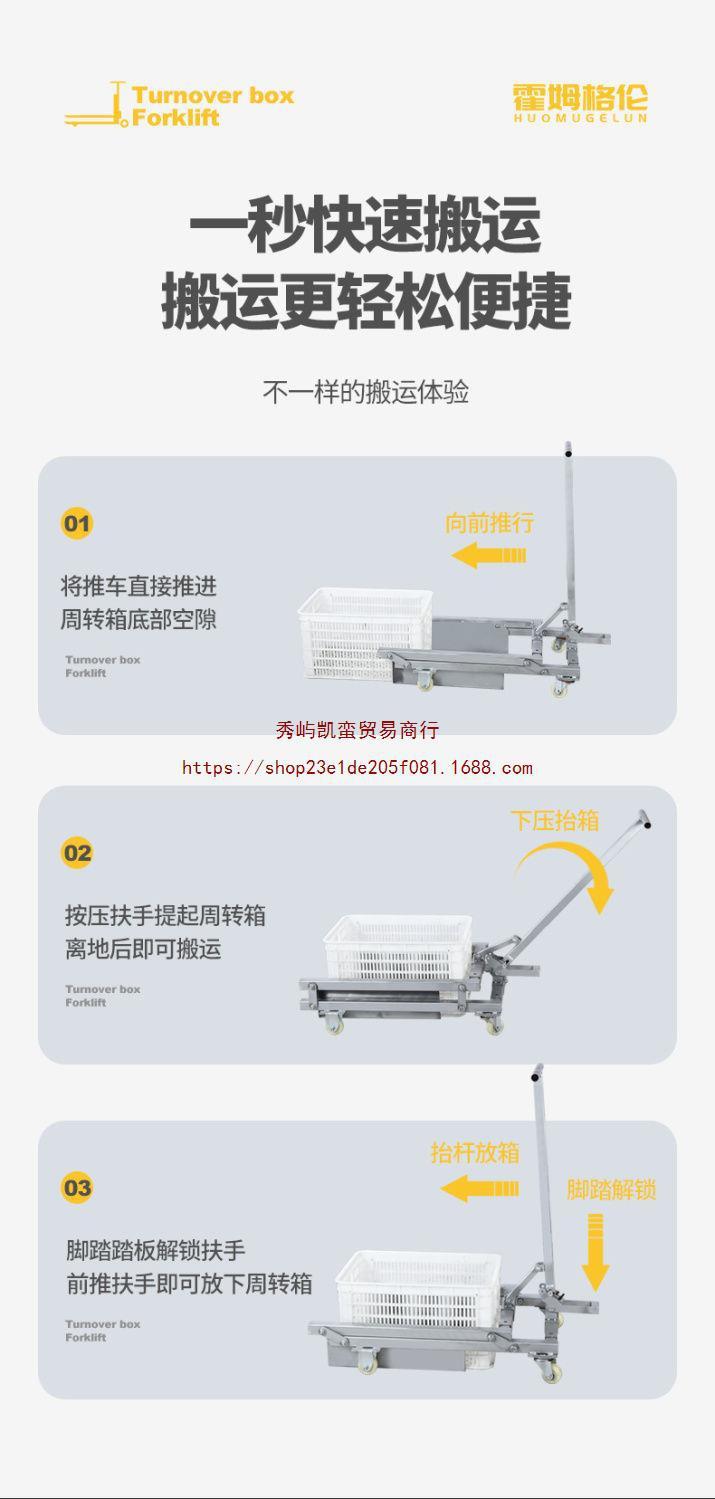 Turnover box
Forklift

霍姆格伦
HUOMUGELUN

一秒快速搬运
搬运更轻松便捷

不一样的搬运体验

01

将推车直接推进
周转箱底部空隙

Turnover box
Forklift

向前推行

秀屿凯蛮贸易商行
https://shop23e1de205f081.1688.com

02

按压扶手提起周转箱
离地后即可搬运

Turnover box
Forklift

下压抬箱

03

脚踏踏板解锁扶手
前推扶手即可放下周转箱

Turnover box
Forklift

抬杆放箱

脚踏解锁