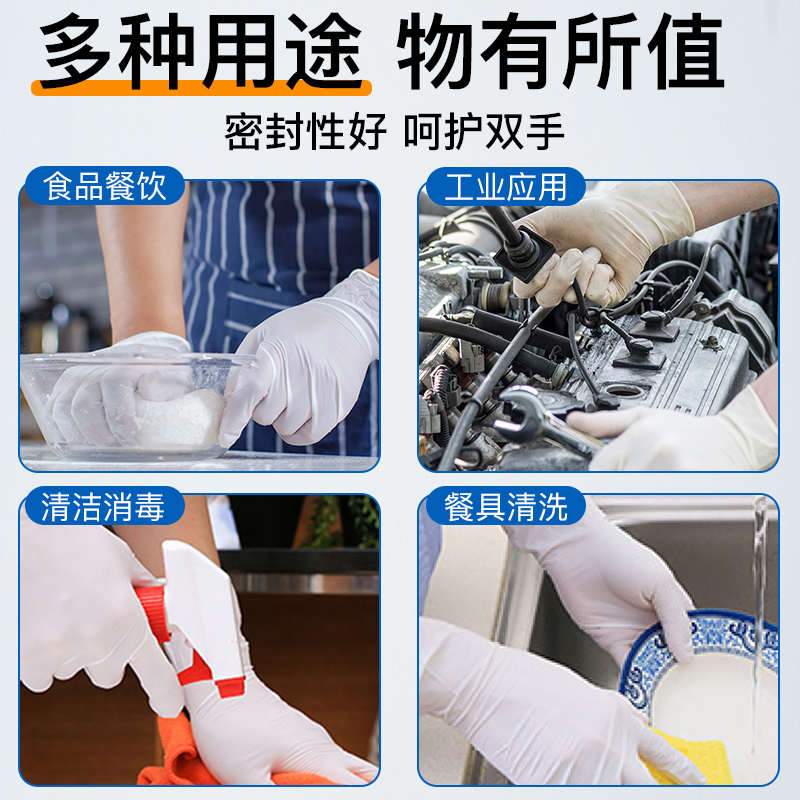 多种用途 物有所值

密封性好 呵护双手

食品餐饮

工业应用

清洁消毒

餐具清洗