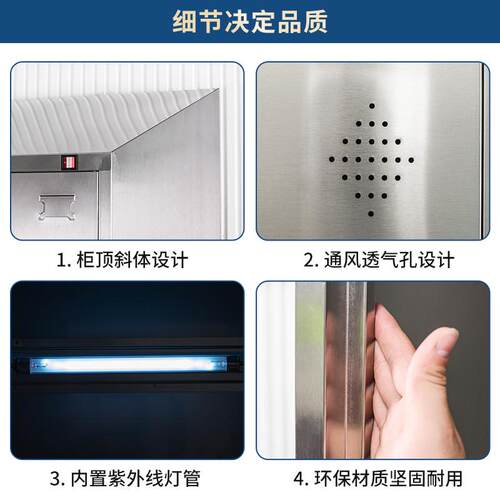 细节决定品质

1. 柜顶斜体设计

2. 通风透气孔设计

3. 内置紫外线灯管

4. 环保材质坚固耐用