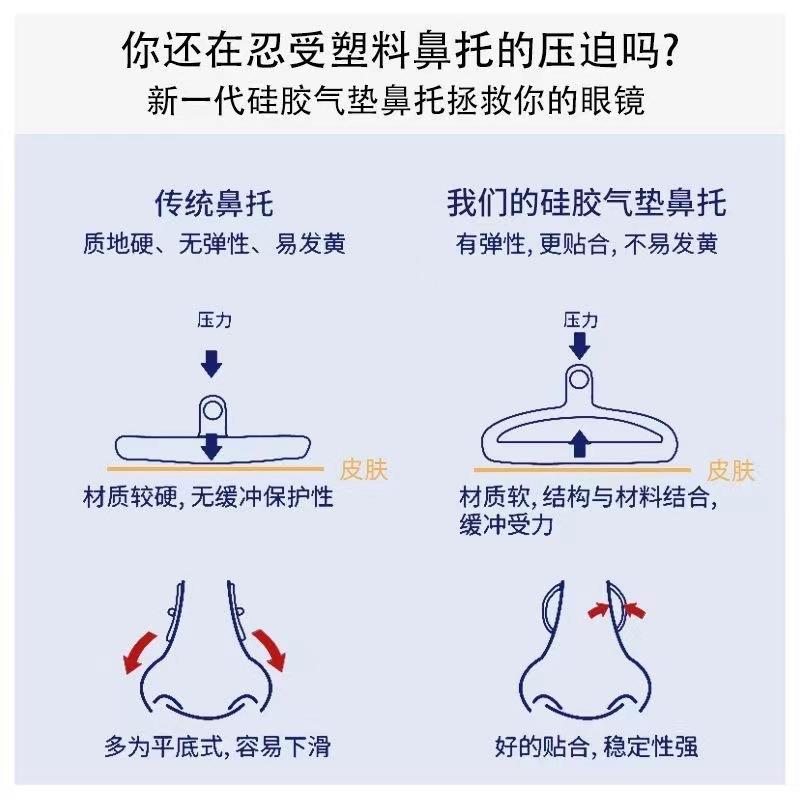 你还在忍受塑料鼻托的压迫吗?
新一代硅胶气垫鼻托拯救你的眼镜

传统鼻托
质地硬、无弹性、易发黄

压力

皮肤

材质较硬, 无缓冲保护性

多为平底式, 容易下滑

我们的硅胶气垫鼻托
有弹性, 更贴合, 不易发黄

压力

皮肤

材质软, 结构与材料结合, 缓冲受力

好的贴合, 稳定性强