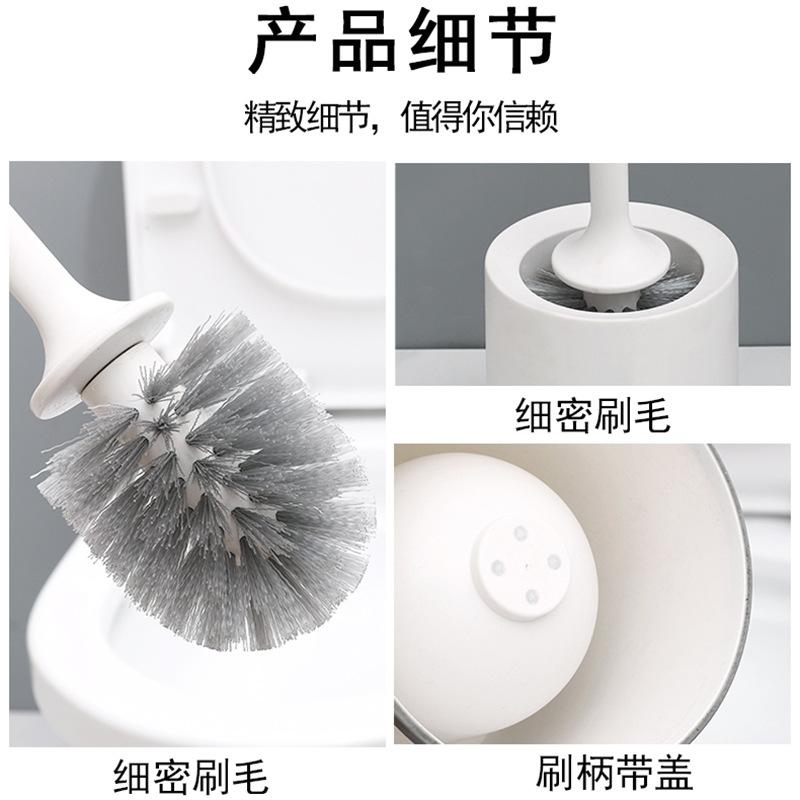 产品细节

精致细节，值得你信赖

细密刷毛

细密刷毛

刷柄带盖