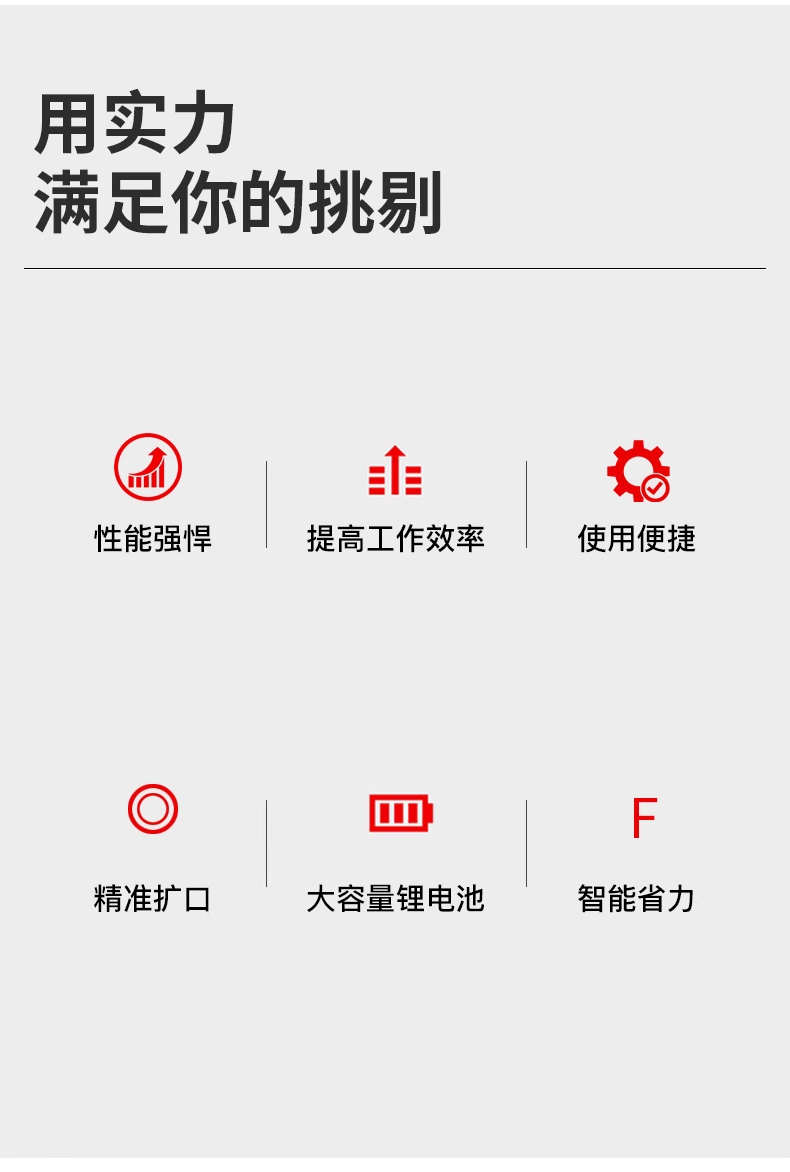 用实力
满足你的挑剔

性能强悍

提高工作效率

使用便捷

精准扩口

大容量锂电池

F
智能省力