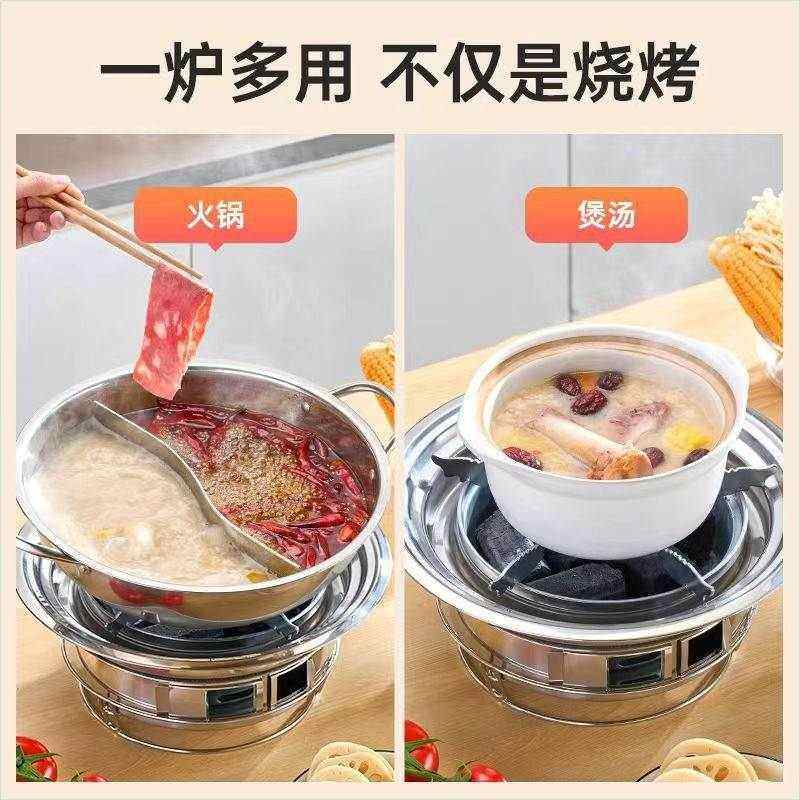 一炉多用 不仅是烧烤

火锅

煲汤