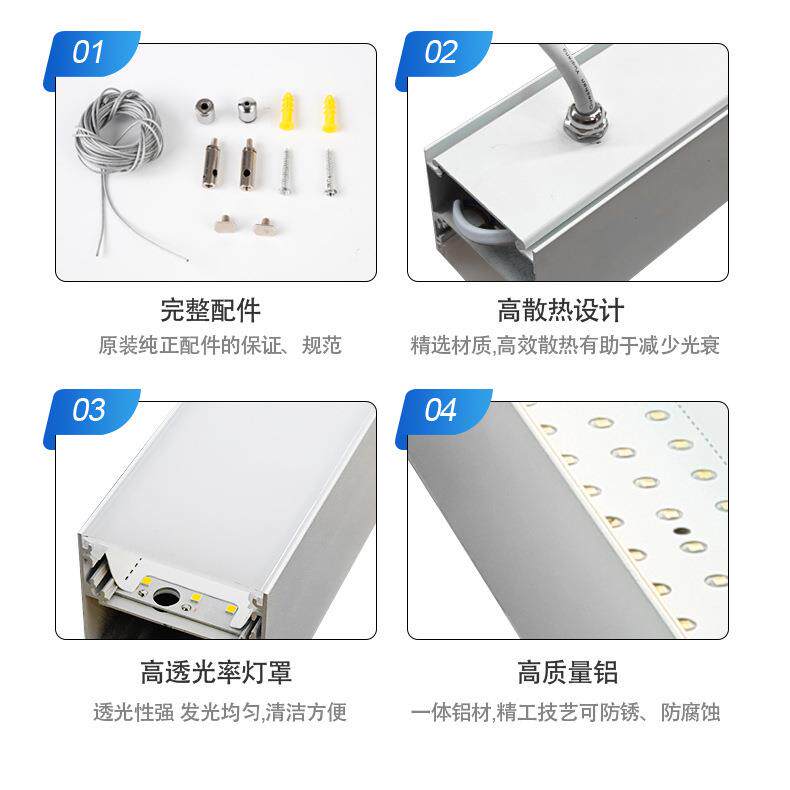 01

完整配件

原装纯正配件的保证、规范

02

高散热设计

精选材质,高效散热有助于减少光衰

03

高透光率灯罩

透光性强 发光均匀,清洁方便

04

高质量铝

一体铝材,精工技艺可防锈、防腐蚀