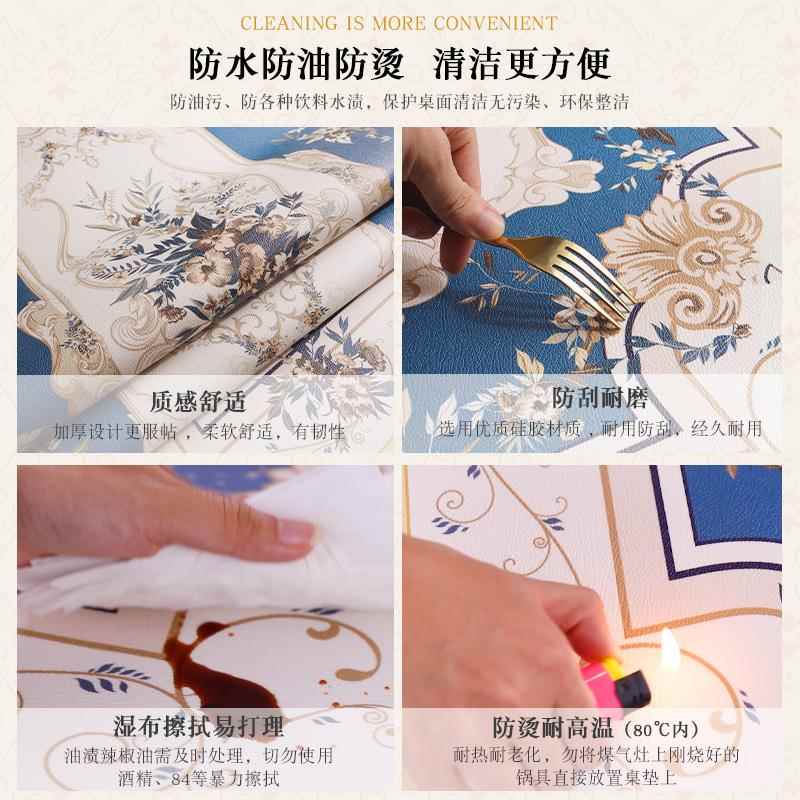 CLEANING IS MORE CONVENIENT

防水防油防烫　清洁更方便

防油污、防各种饮料水渍，保护桌面清洁无污染、环保整洁

质感舒适

加厚设计更服帖，柔软舒适，有韧性

防刮耐磨

选用优质硅胶材质，耐用防刮，经久耐用

湿布擦拭易打理

油渍辣椒油需及时处理，切勿使用酒精、84等暴力擦拭

防烫耐高温（80℃内）

耐热耐老化，勿将煤气灶上刚烧好的锅具直接放置桌垫上