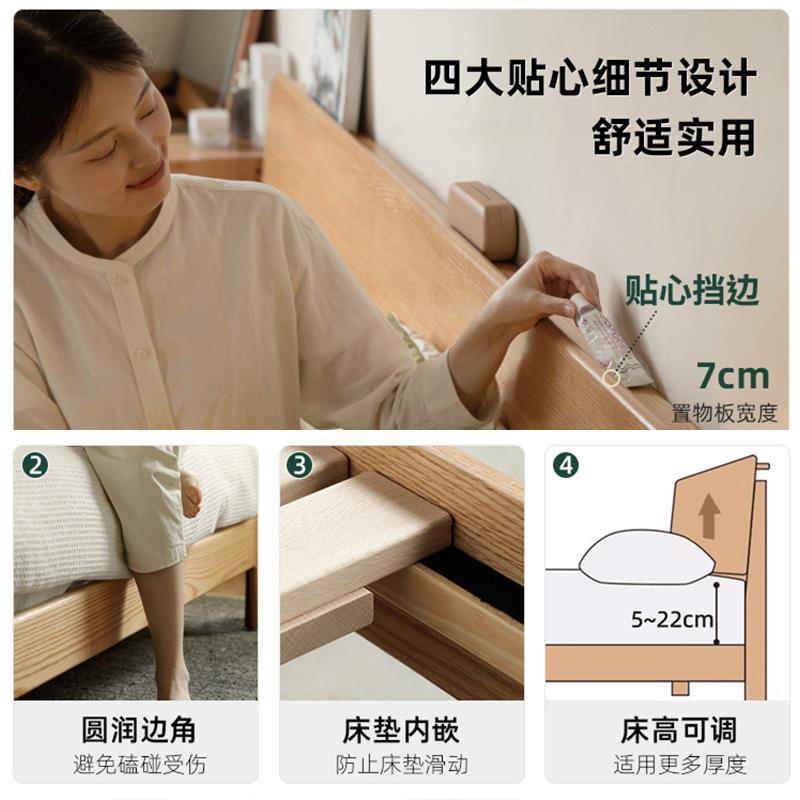 四大贴心细节设计
舒适实用

贴心挡边
7cm
置物板宽度

2
圆润边角
避免磕碰受伤

3
床垫内嵌
防止床垫滑动

4
5~22cm
床高可调
适用更多厚度