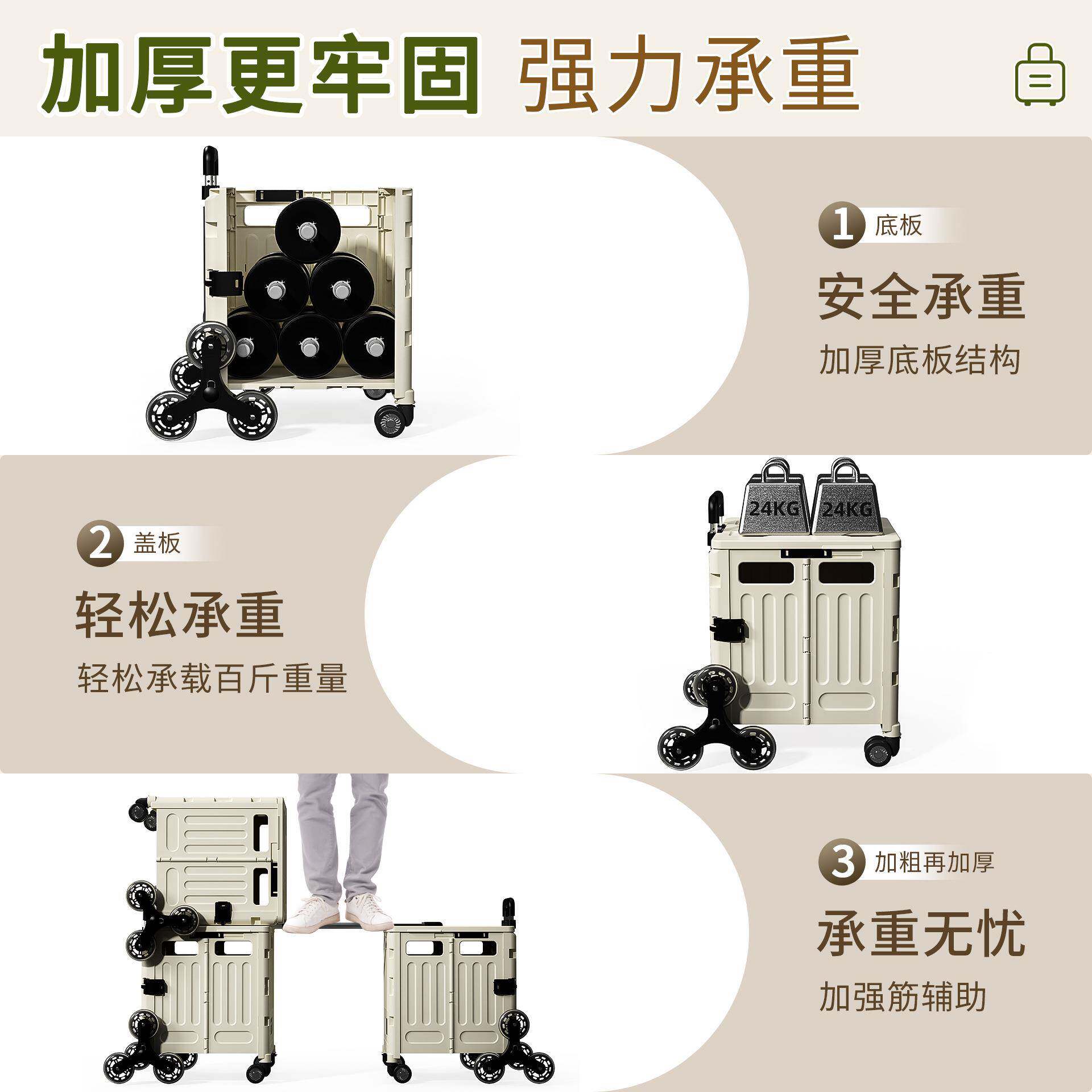 加厚更牢固 强力承重

1 底板

安全承重

加厚底板结构

24KG 24KG

2 盖板

轻松承重

轻松承载百斤重量

3 加粗再加厚

承重无忧

加强筋辅助