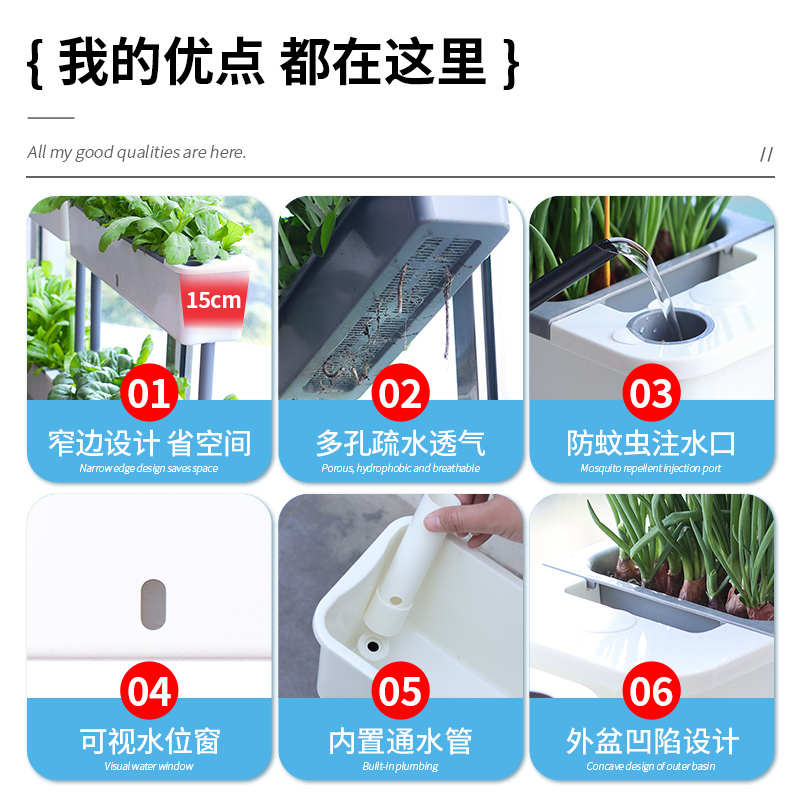 { 我的优点 都在这里 }

All my good qualities are here.

//

15cm

01
窄边设计 省空间
Narrow edge design saves space

02
多孔疏水透气
Porous, hydrophobic and breathable

03
防蚊虫注水口
Mosquito repellent injection port

04
可视水位窗
Visual water window

05
内置通水管
Built-in plumbing

06
外盆凹陷设计
Concave design of outer basin