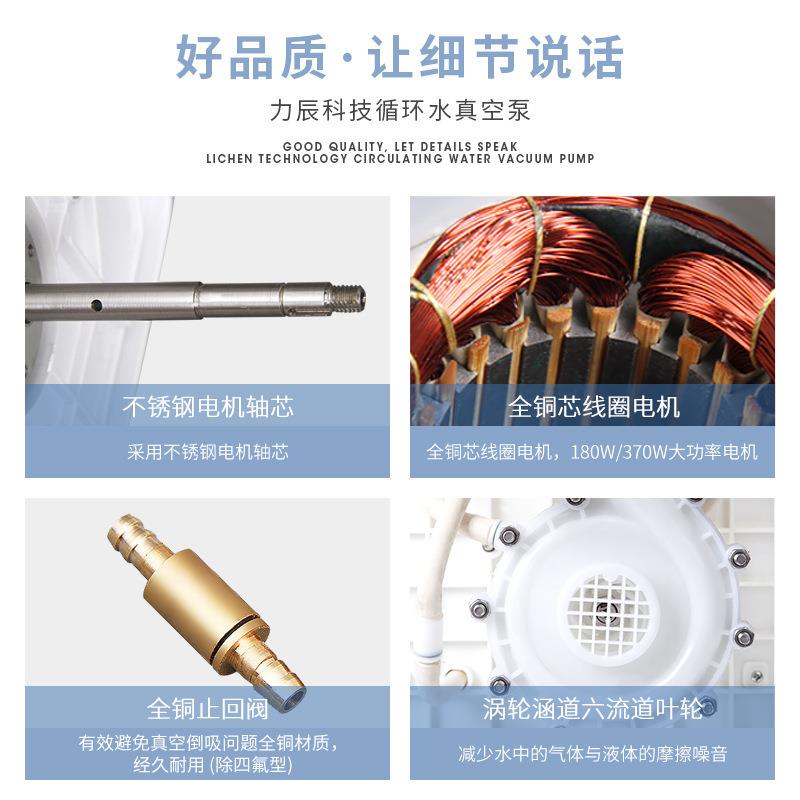 好品质·让细节说话

力辰科技循环水真空泵

GOOD QUALITY, LET DETAILS SPEAK
LICHEN TECHNOLOGY CIRCULATING WATER VACUUM PUMP

不锈钢电机轴芯

采用不锈钢电机轴芯

全铜芯线圈电机

全铜芯线圈电机，180W/370W大功率电机

全铜止回阀

有效避免真空倒吸问题全铜材质，经久耐用 (除四氟型)

涡轮涵道六流道叶轮

减少水中的气体与液体的摩擦噪音