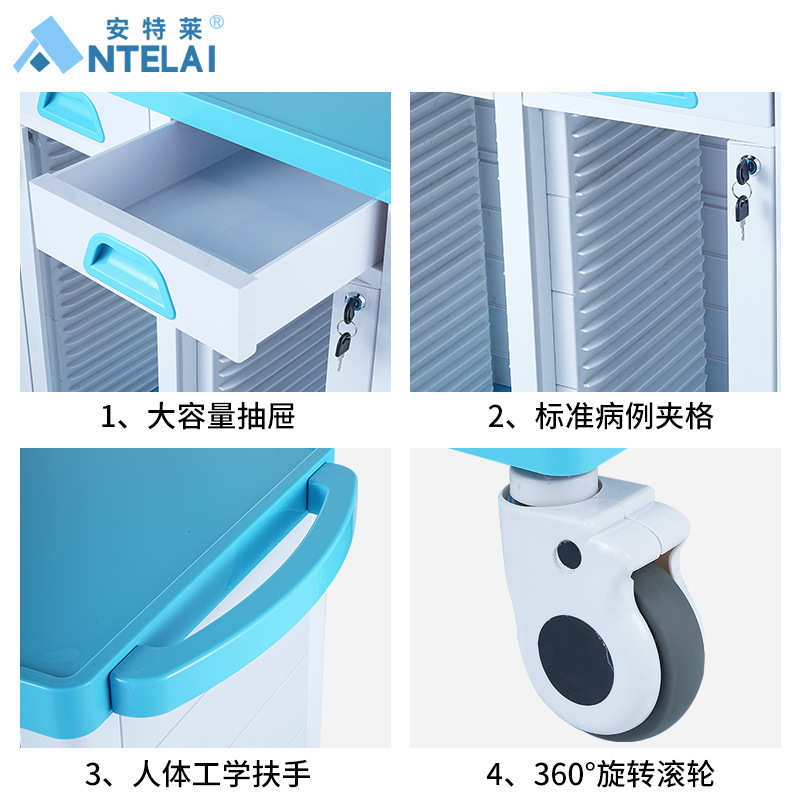 安特莱®
ANTELAI

1、大容量抽屉

2、标准病例夹格

3、人体工学扶手

4、360°旋转滚轮