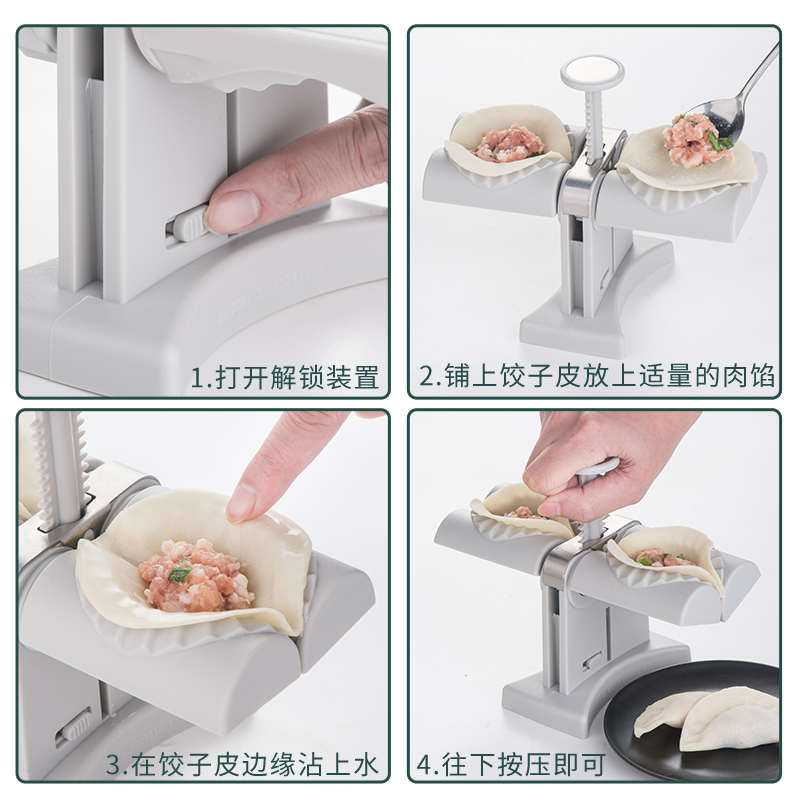 1.打开解锁装置

2.铺上饺子皮放上适量的肉馅

3.在饺子皮边缘沾上水

4.往下按压即可