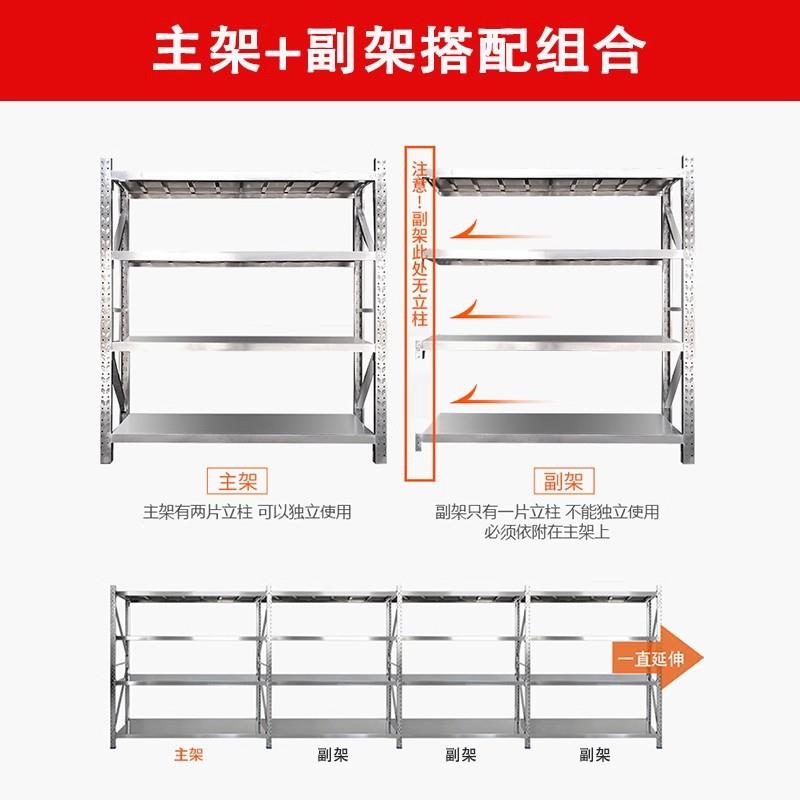 主架+副架搭配组合

注意！副架此处无立柱

主架
主架有两片立柱 可以独立使用

副架
副架只有一片立柱 不能独立使用
必须依附在主架上

一直延伸

主架 副架 副架 副架