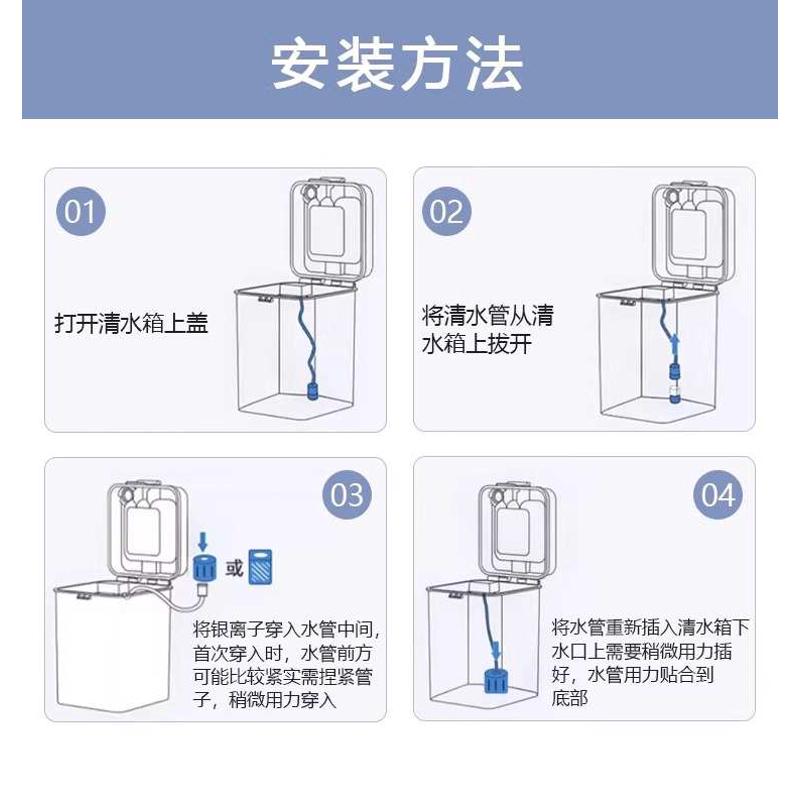 安装方法

01

打开清水箱上盖

02

将清水管从清水箱上拔开

03

或

将银离子穿入水管中间，首次穿入时，水管前方可能比较紧实需捏紧管子，稍微用力穿入

04

将水管重新插入清水箱下水口上需要稍微用力插好，水管用力贴合到底部