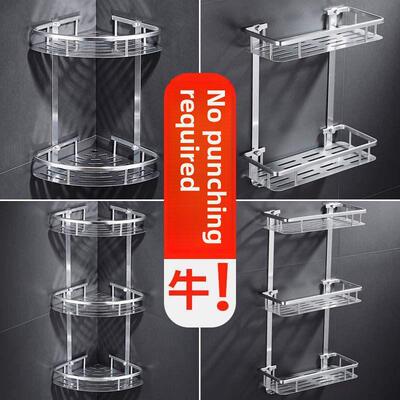 No punching required

牛!