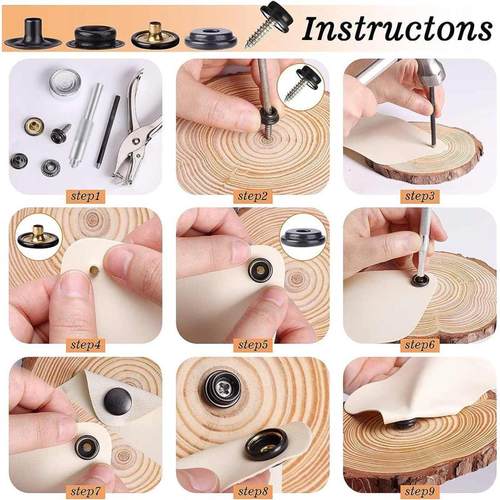 Instructons

step1

step2

step3

step4

step5

step6

step7

step8

step9