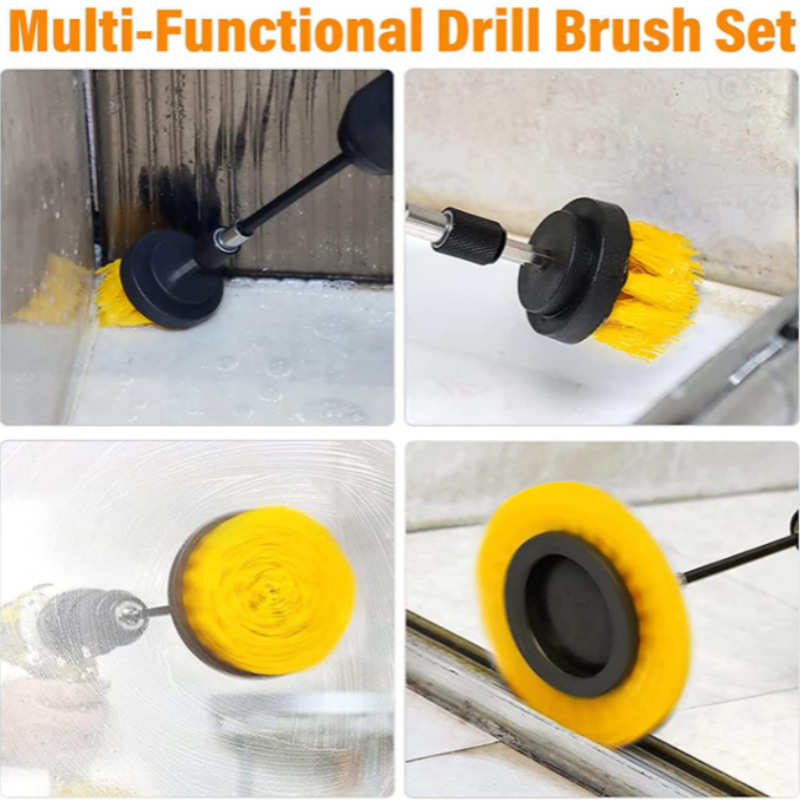 Multi-Functional Drill Brush Set