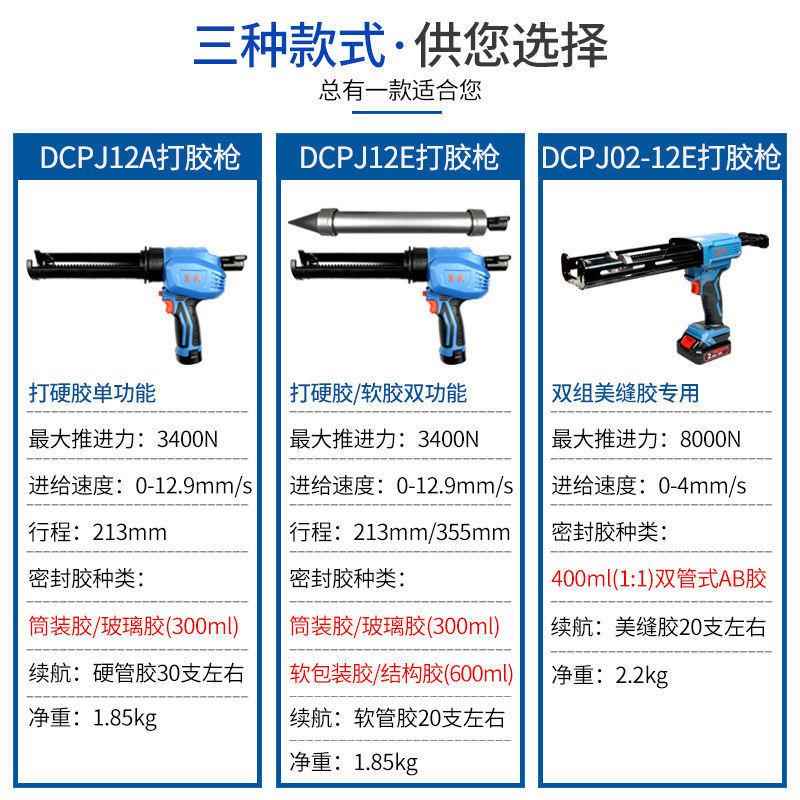 三种款式·供您选择
总有一款适合您

DCPJ12A打胶枪

打硬胶单功能
最大推进力：3400N
进给速度：0-12.9mm/s
行程：213mm
密封胶种类：
筒装胶/玻璃胶(300ml)
续航：硬管胶30支左右
净重：1.85kg

DCPJ12E打胶枪

打硬胶/软胶双功能
最大推进力：3400N
进给速度：0-12.9mm/s
行程：213mm/355mm
密封胶种类：
筒装胶/玻璃胶(300ml)
软包装胶/结构胶(600ml)
续航：软管胶20支左右
净重：1.85kg

DCPJ02-12E打胶枪

双组美缝胶专用
最大推进力：8000N
进给速度：0-4mm/s
密封胶种类：
400ml(1:1)双管式AB胶
续航：美缝胶20支左右
净重：2.2kg