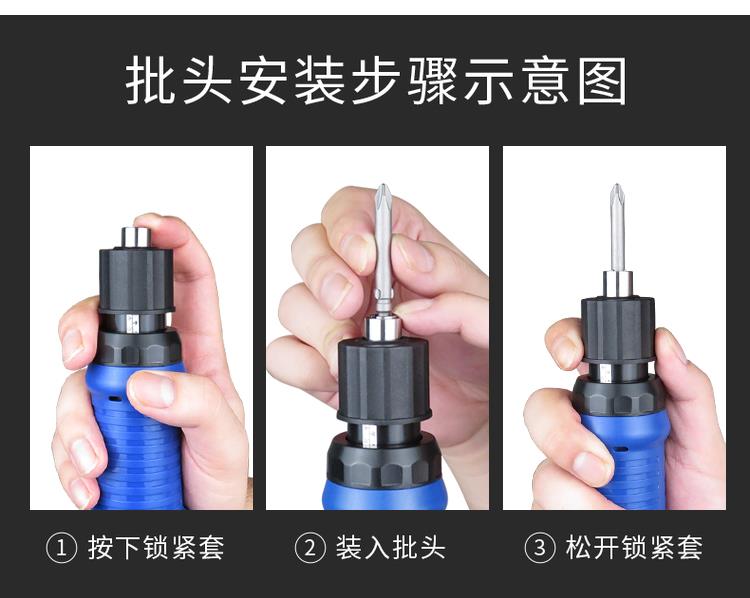 批头安装步骤示意图

① 按下锁紧套

② 装入批头

③ 松开锁紧套