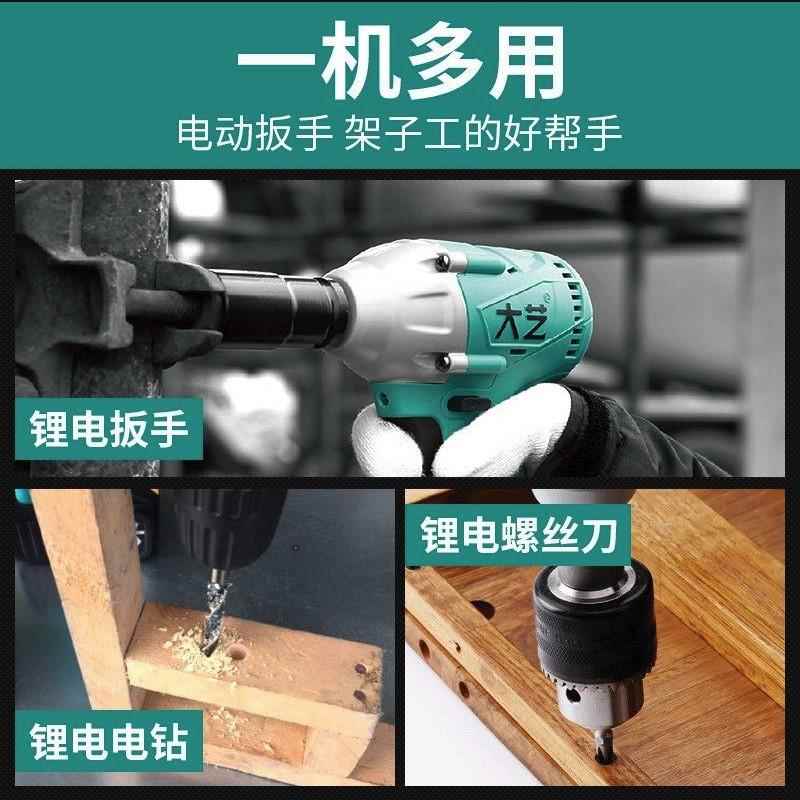 一机多用
电动扳手 架子工的好帮手

大艺

锂电扳手

锂电螺丝刀

锂电电钻