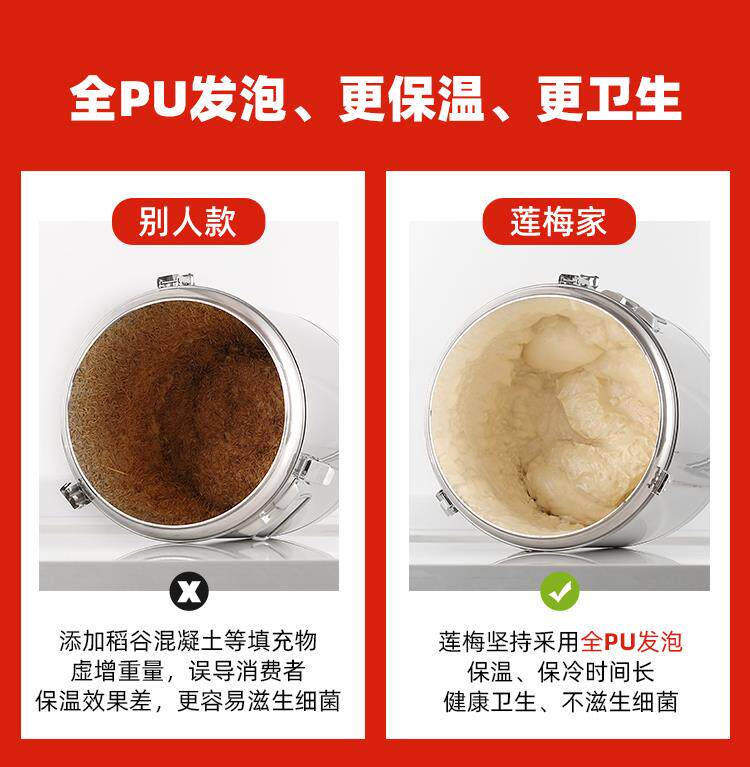 全PU发泡、更保温、更卫生

别人款

添加稻谷混凝土等填充物
虚增重量，误导消费者
保温效果差，更容易滋生细菌

莲梅家

莲梅坚持采用全PU发泡
保温、保冷时间长
健康卫生、不滋生细菌