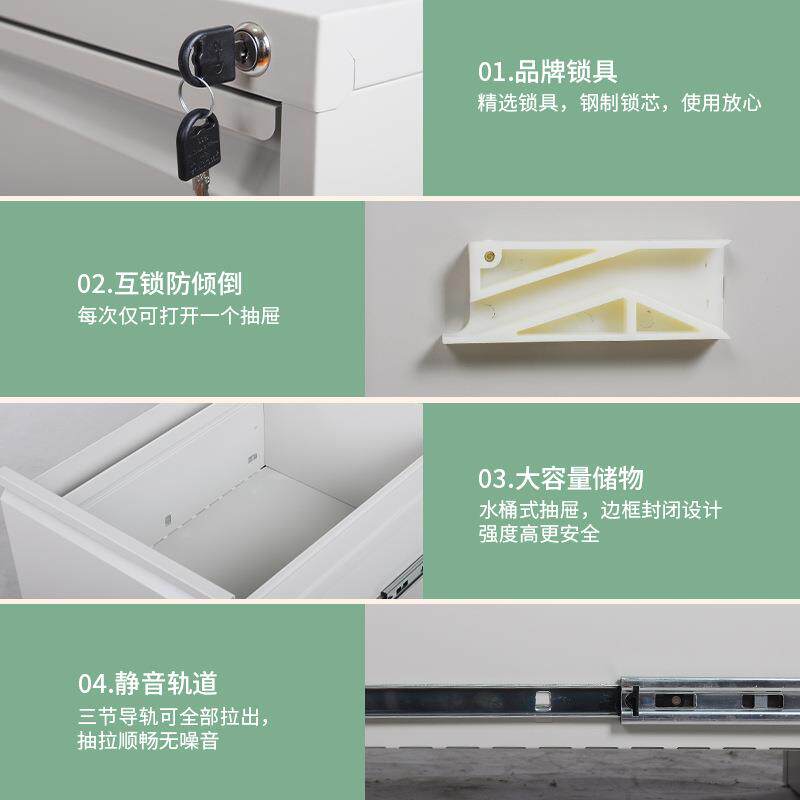 01.品牌锁具
精选锁具，钢制锁芯，使用放心

02.互锁防倾倒
每次仅可打开一个抽屉

03.大容量储物
水桶式抽屉，边框封闭设计
强度高更安全

04.静音轨道
三节导轨可全部拉出，
抽拉顺畅无噪音