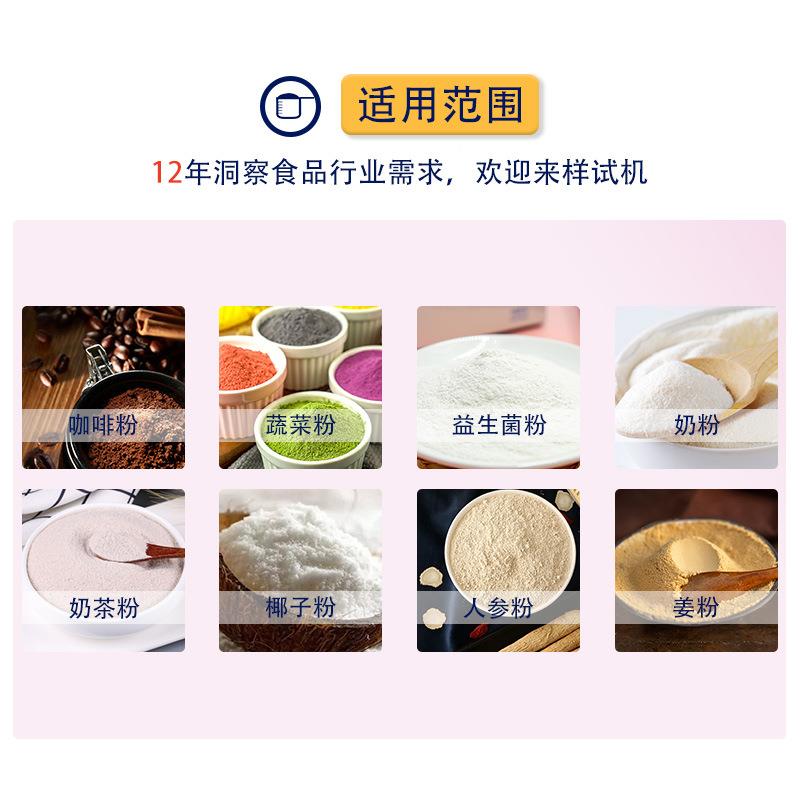 适用范围

12年洞察食品行业需求，欢迎来样试机

咖啡粉
蔬菜粉
益生菌粉
奶粉
奶茶粉
椰子粉
人参粉
姜粉