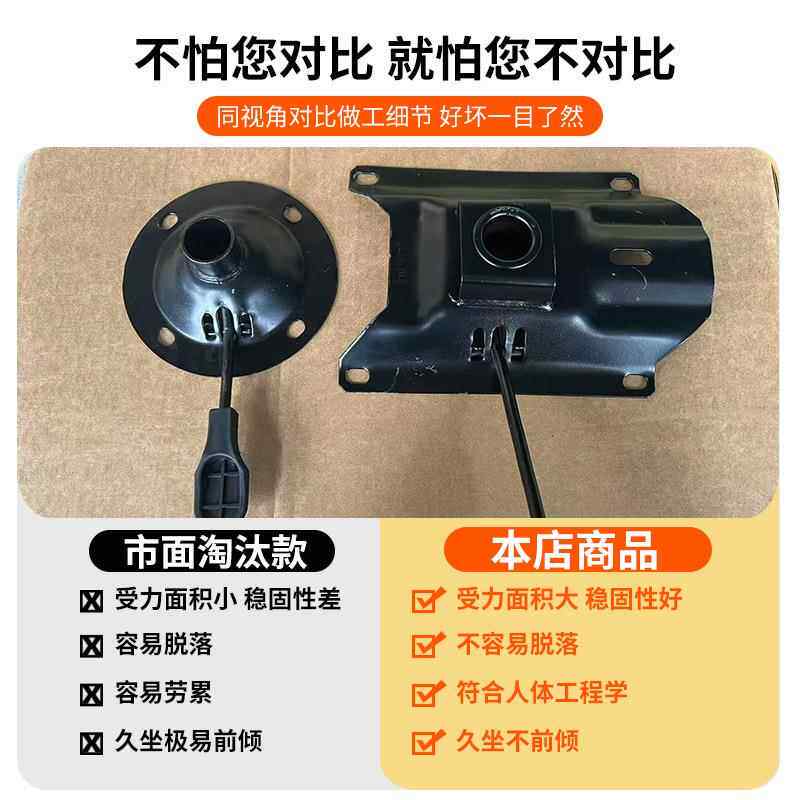 不怕您对比 就怕您不对比

同视角对比做工细节 好坏一目了然

市面淘汰款

受力面积小 稳固性差

容易脱落

容易劳累

久坐极易前倾

本店商品

受力面积大 稳固性好

不容易脱落

符合人体工程学

久坐不前倾