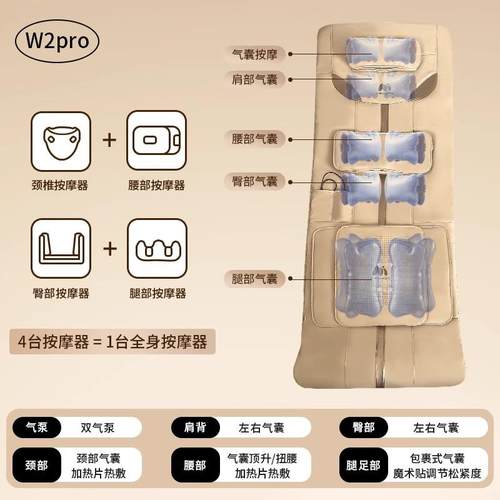 W2pro

气囊按摩
肩部气囊
腰部气囊
臀部气囊
腿部气囊

颈椎按摩器 + 腰部按摩器

臀部按摩器 + 腿部按摩器

4台按摩器 = 1台全身按摩器

| 气泵 | 双气泵 | 肩背 | 左右气囊 | 臀部 | 左右气囊 |
|---|---|---|---|---|---|
| 颈部 | 颈部气囊 加热片热敷 | 腰部 | 气囊顶升/扭腰 加热片热敷 | 腿足部 | 包裹式气囊 魔术贴调节松紧度 |