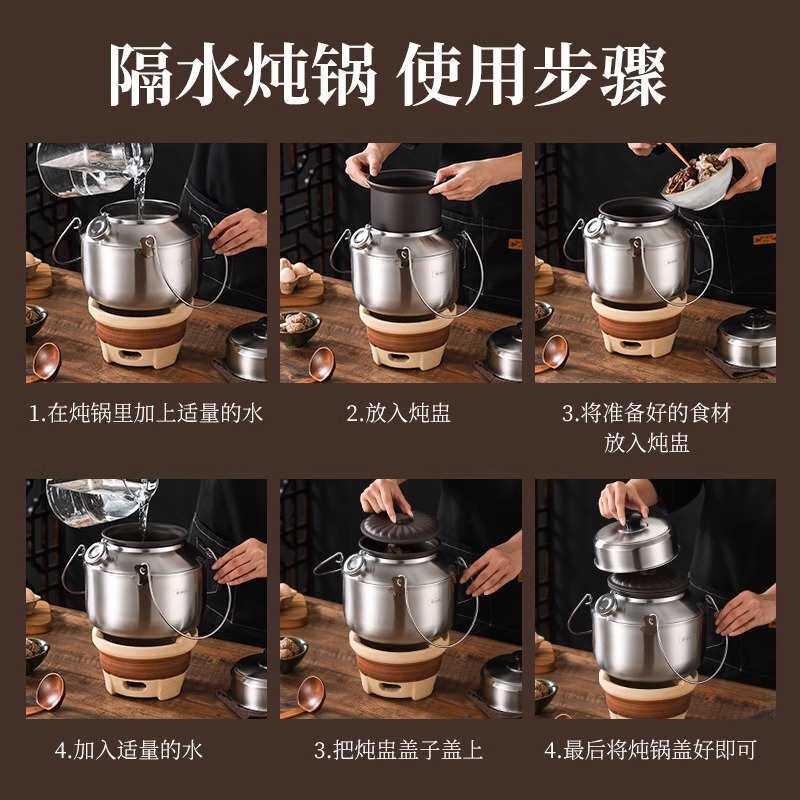 隔水炖锅 使用步骤

1.在炖锅里加上适量的水

2.放入炖盅

3.将准备好的食材放入炖盅

4.加入适量的水

3.把炖盅盖子盖上

4.最后将炖锅盖好即可