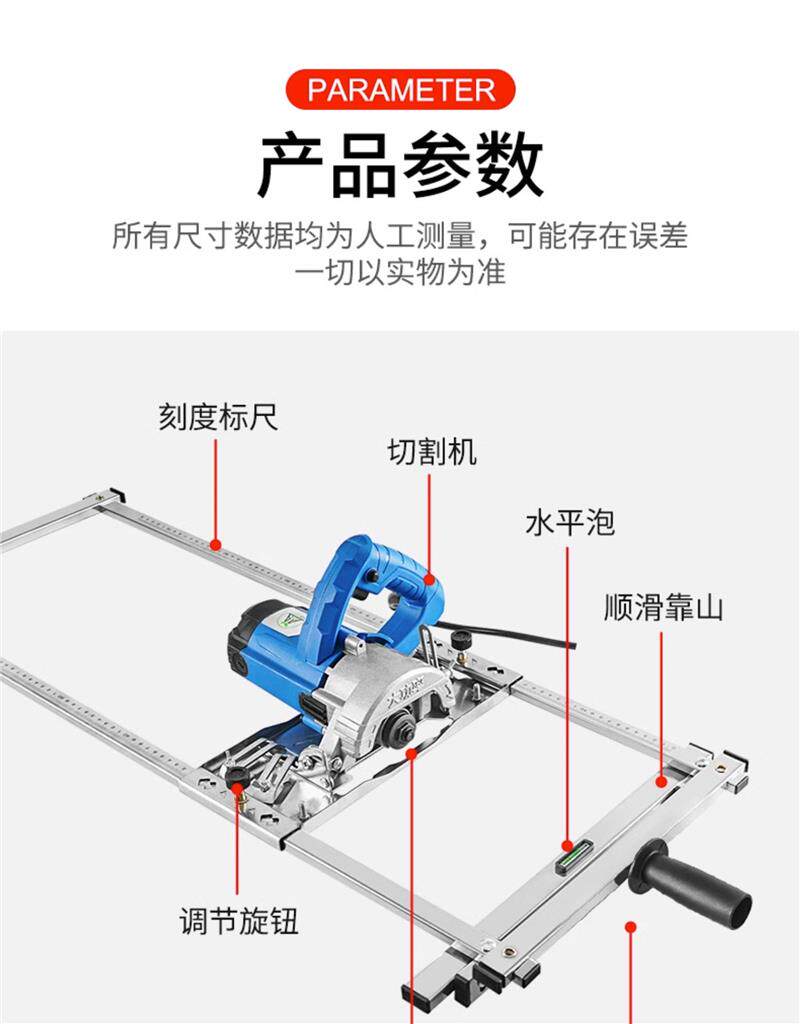 PARAMETER

产品参数

所有尺寸数据均为人工测量，可能存在误差
一切以实物为准

刻度标尺

切割机

水平泡

顺滑靠山

调节旋钮