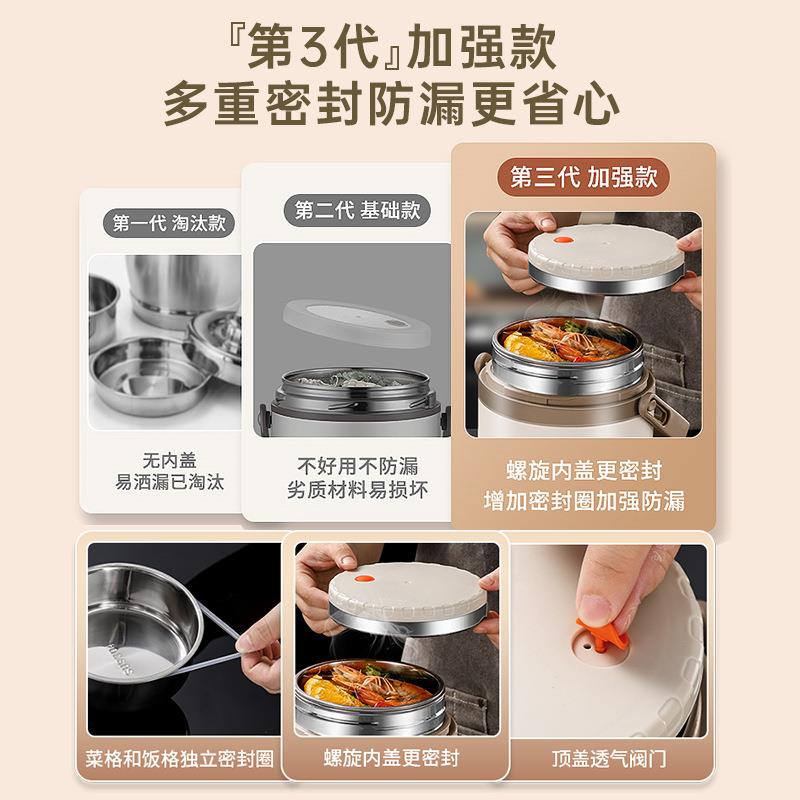 『第3代』加强款
多重密封防漏更省心

第一代 淘汰款

无内盖
易洒漏已淘汰

第二代 基础款

不好用不防漏
劣质材料易损坏

第三代 加强款

螺旋内盖更密封
增加密封圈加强防漏

菜格和饭格独立密封圈

螺旋内盖更密封

顶盖透气阀门