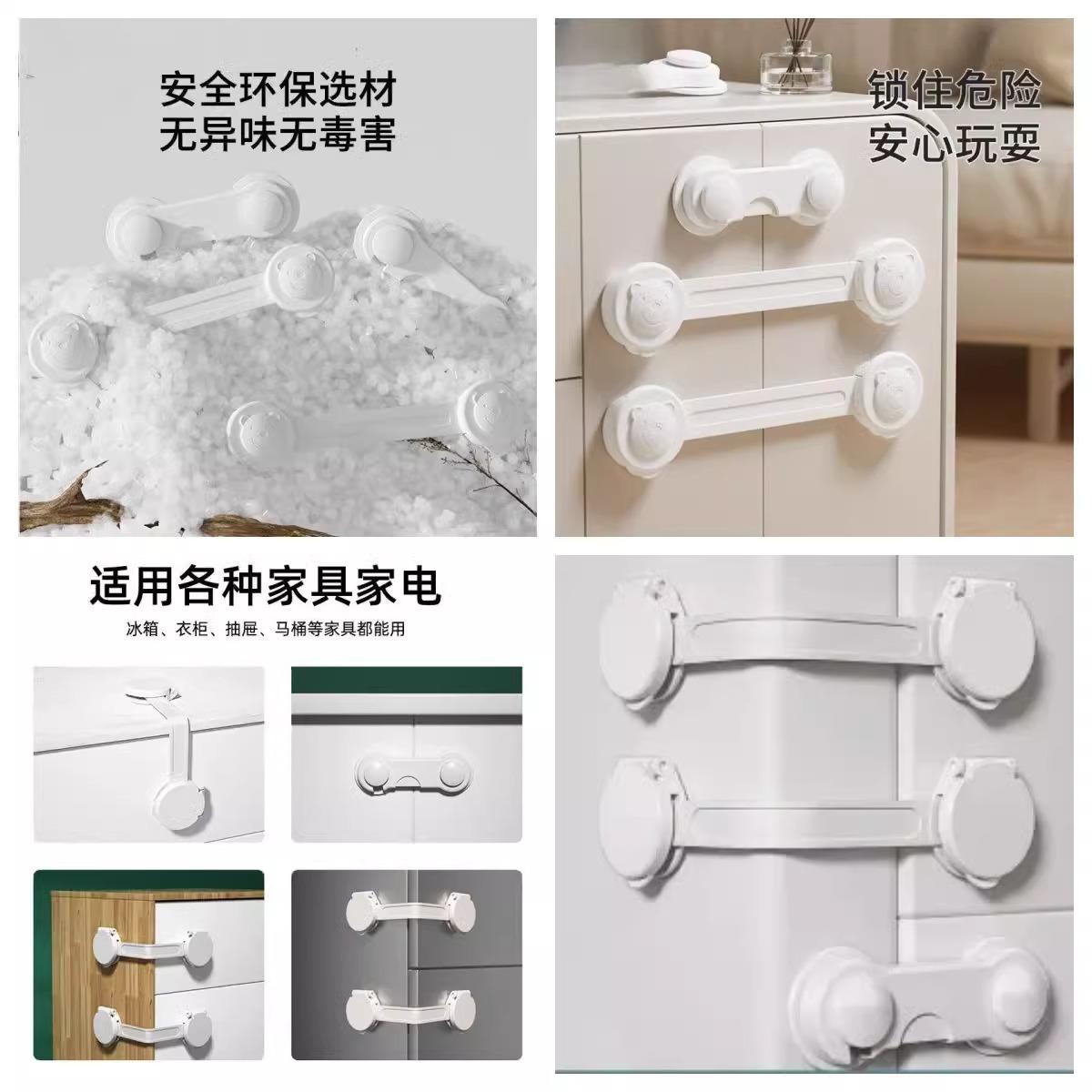 安全环保选材
无异味无毒害

锁住危险
安心玩耍

适用各种家具家电
冰箱、衣柜、抽屉、马桶等家具都能用