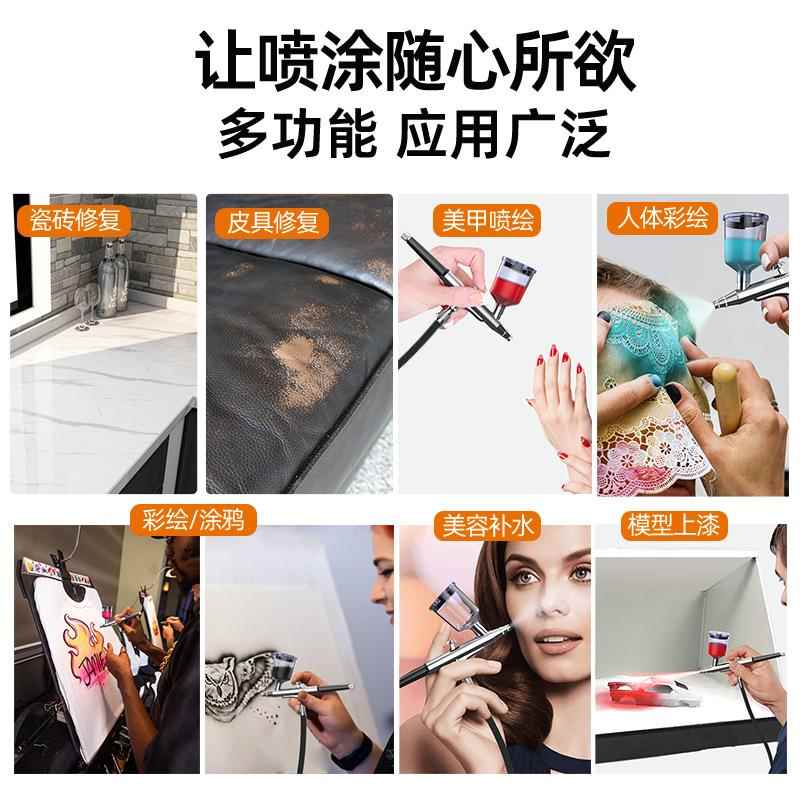 让喷涂随心所欲
多功能 应用广泛

瓷砖修复

皮具修复

美甲喷绘

人体彩绘

彩绘/涂鸦

美容补水

模型上漆