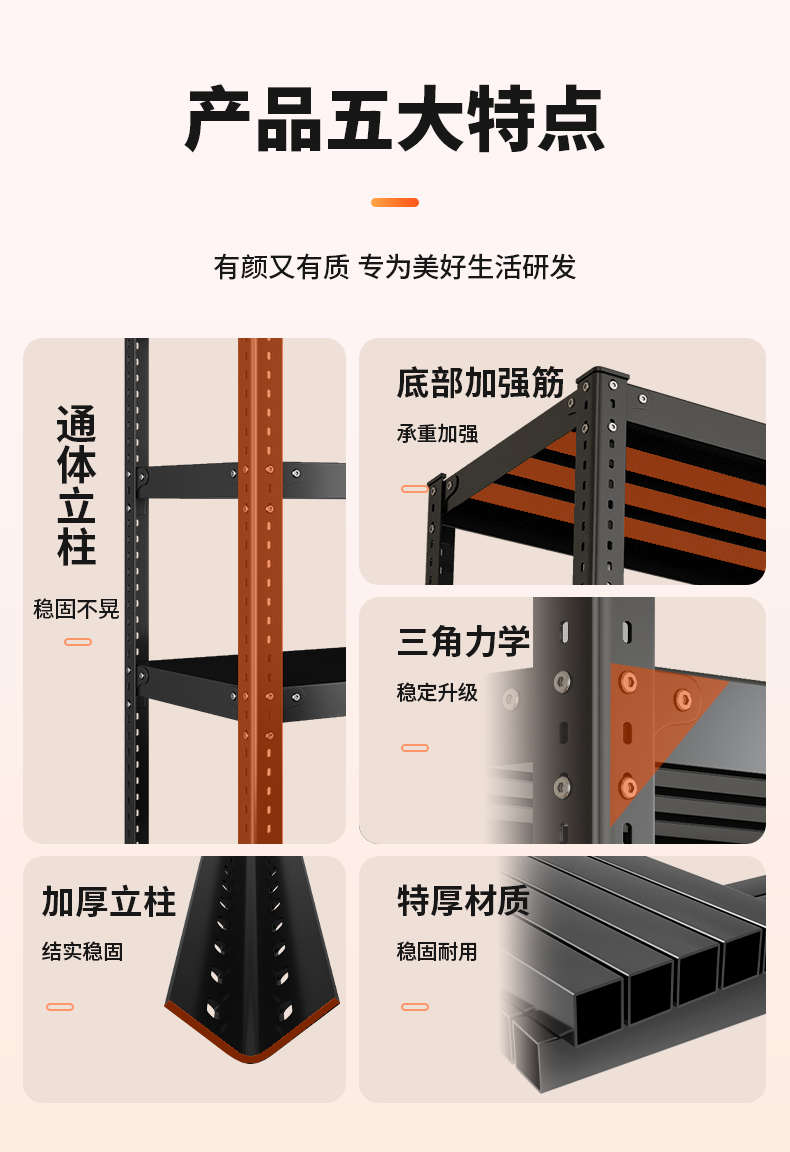 产品五大特点

有颜又有质 专为美好生活研发

通体立柱

稳固不晃

底部加强筋

承重加强

三角力学

稳定升级

加厚立柱

结实稳固

特厚材质

稳固耐用